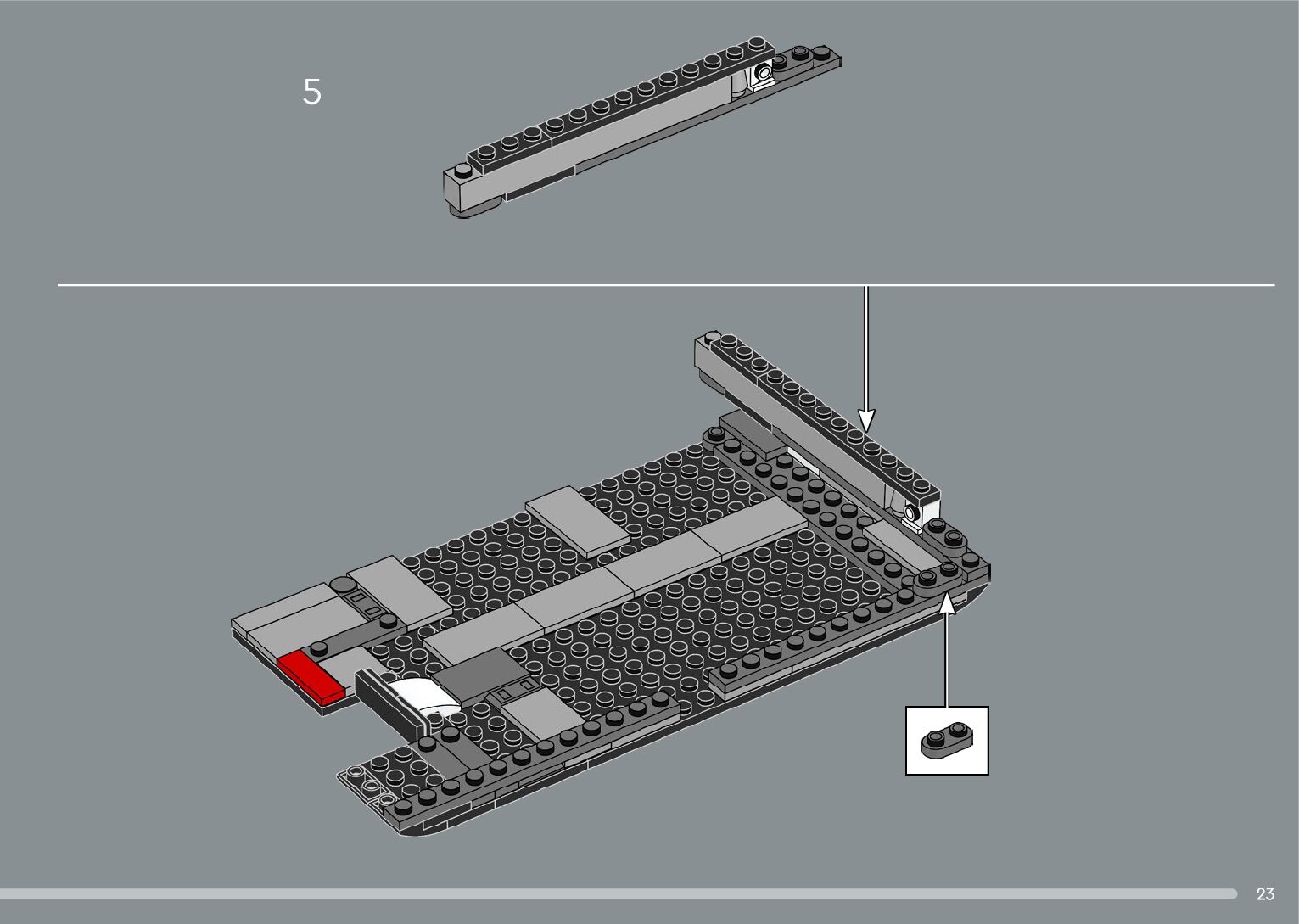 5

23