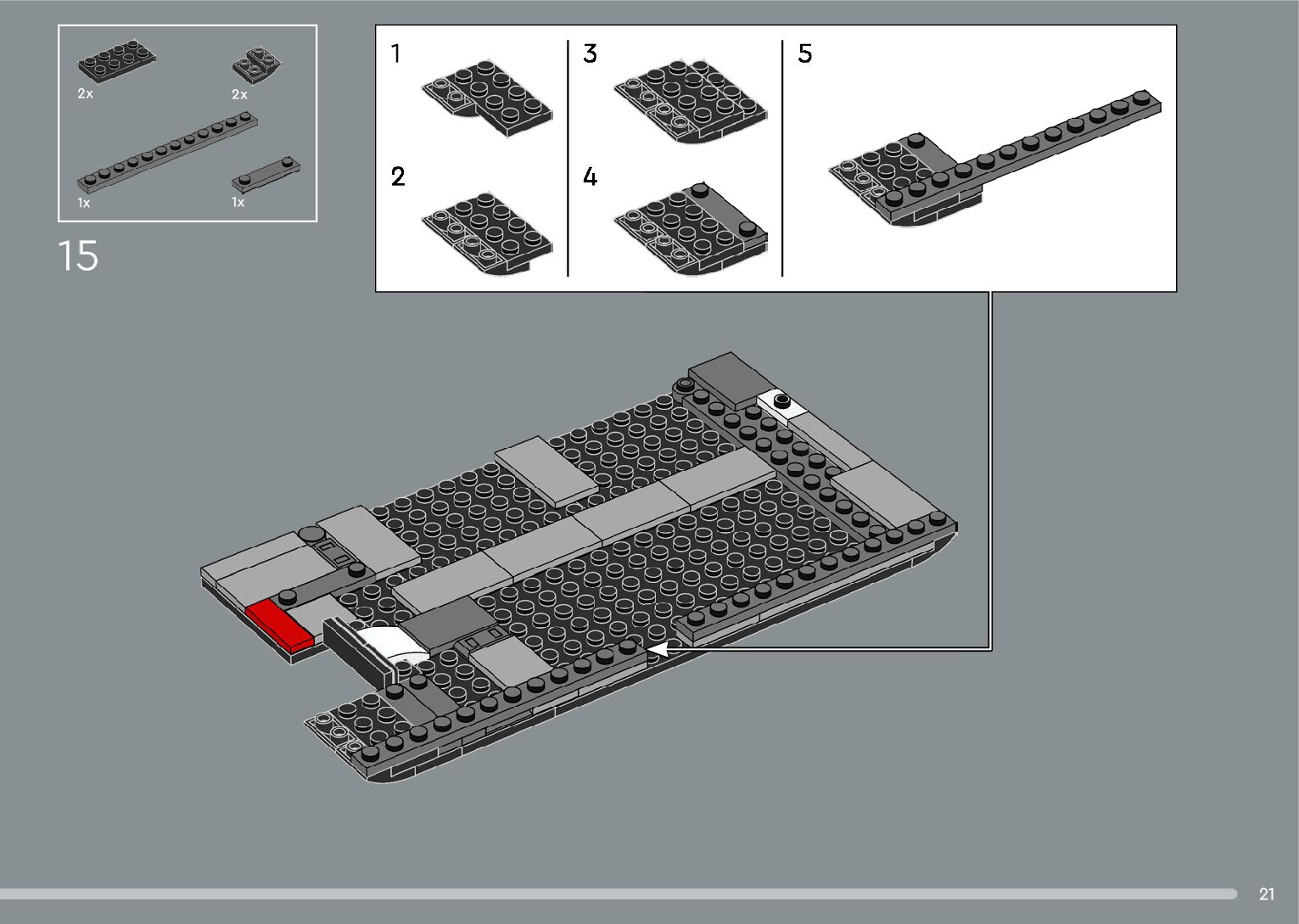 2x
2x
1x
1x
15
1
2
3
4
5
21