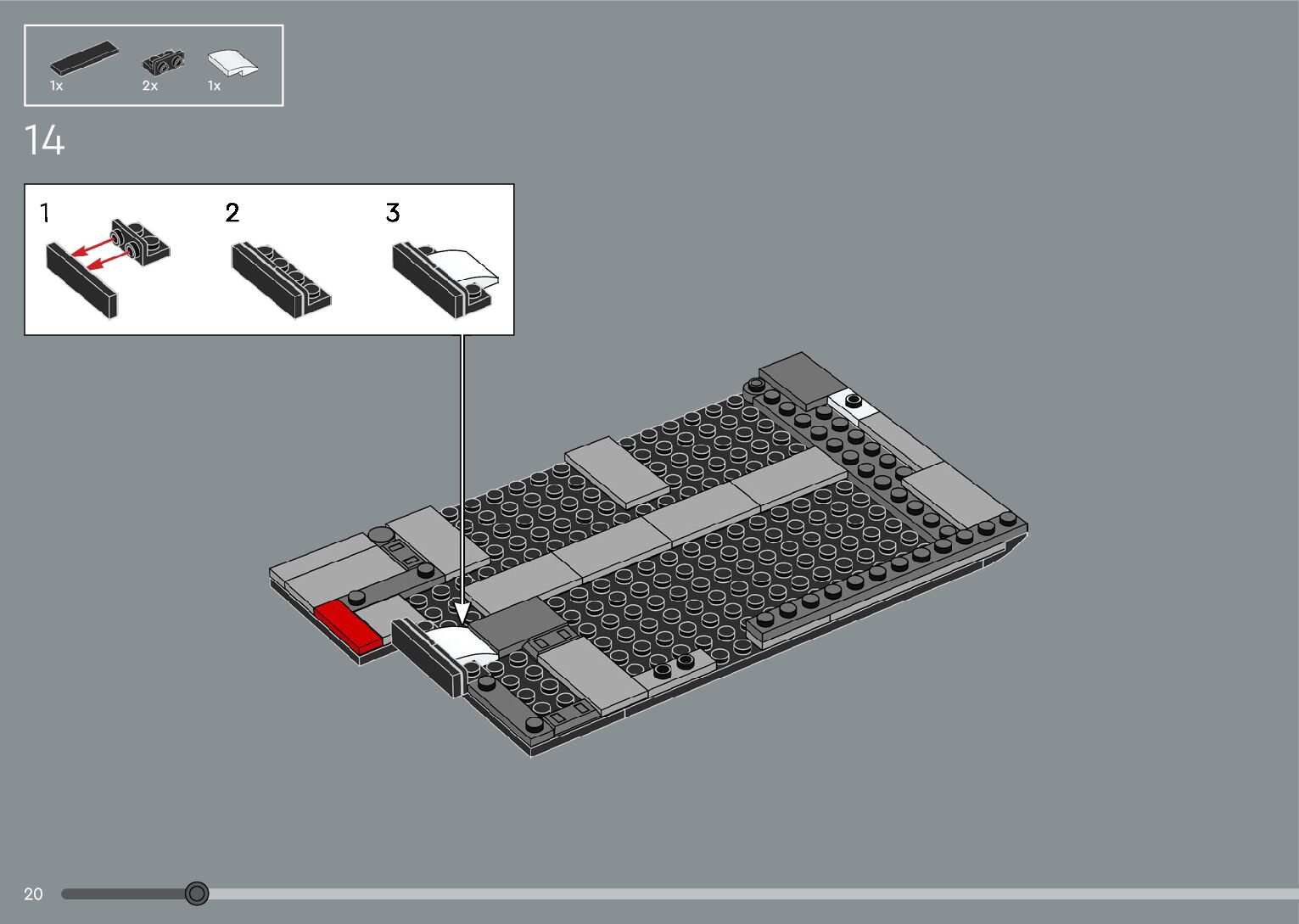 1x 2x 1x

14

1 2 3

20