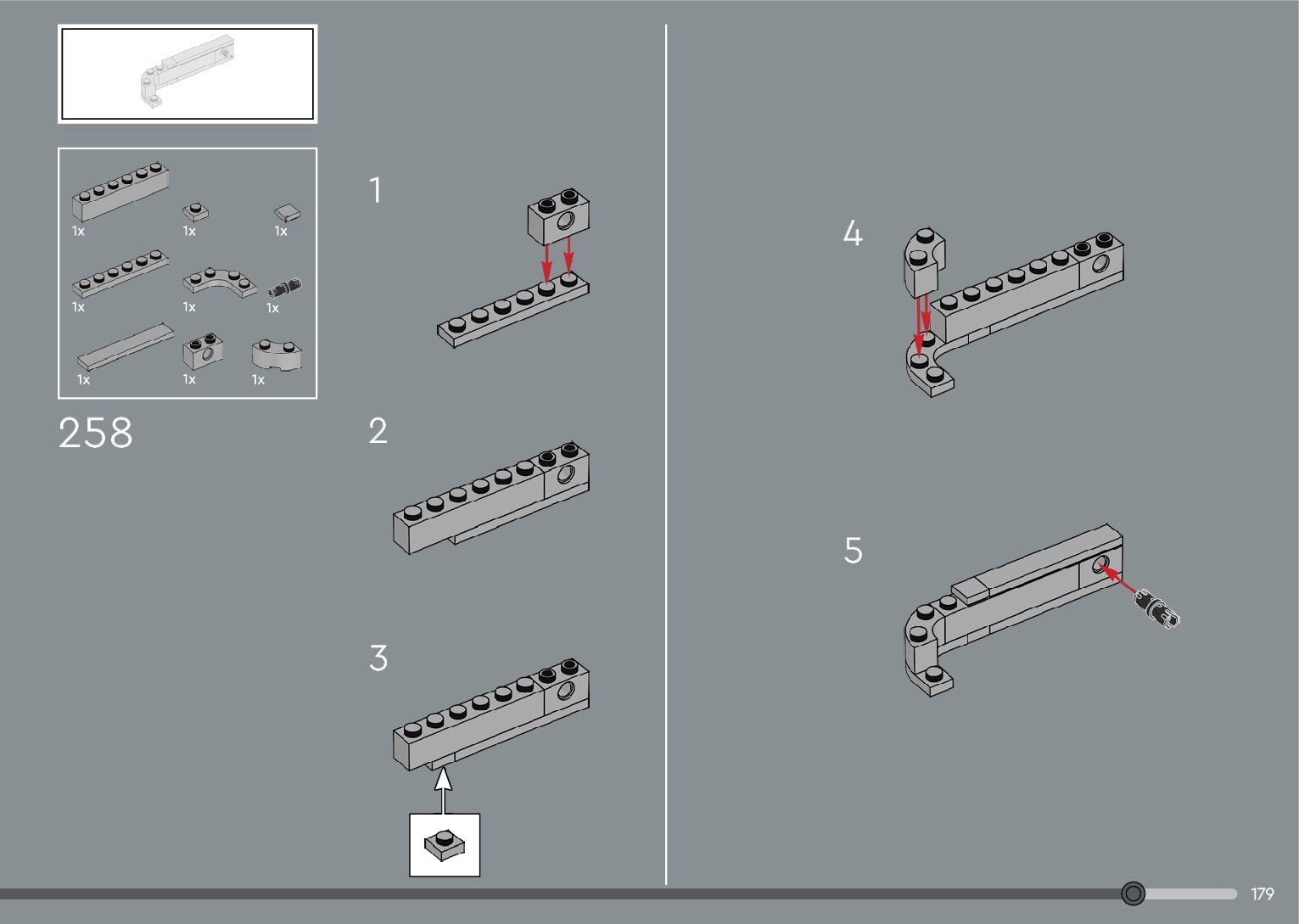 1x 1x 1x

1x 1x 1x

1x 1x 1x

258

1

2

3

4

5

179