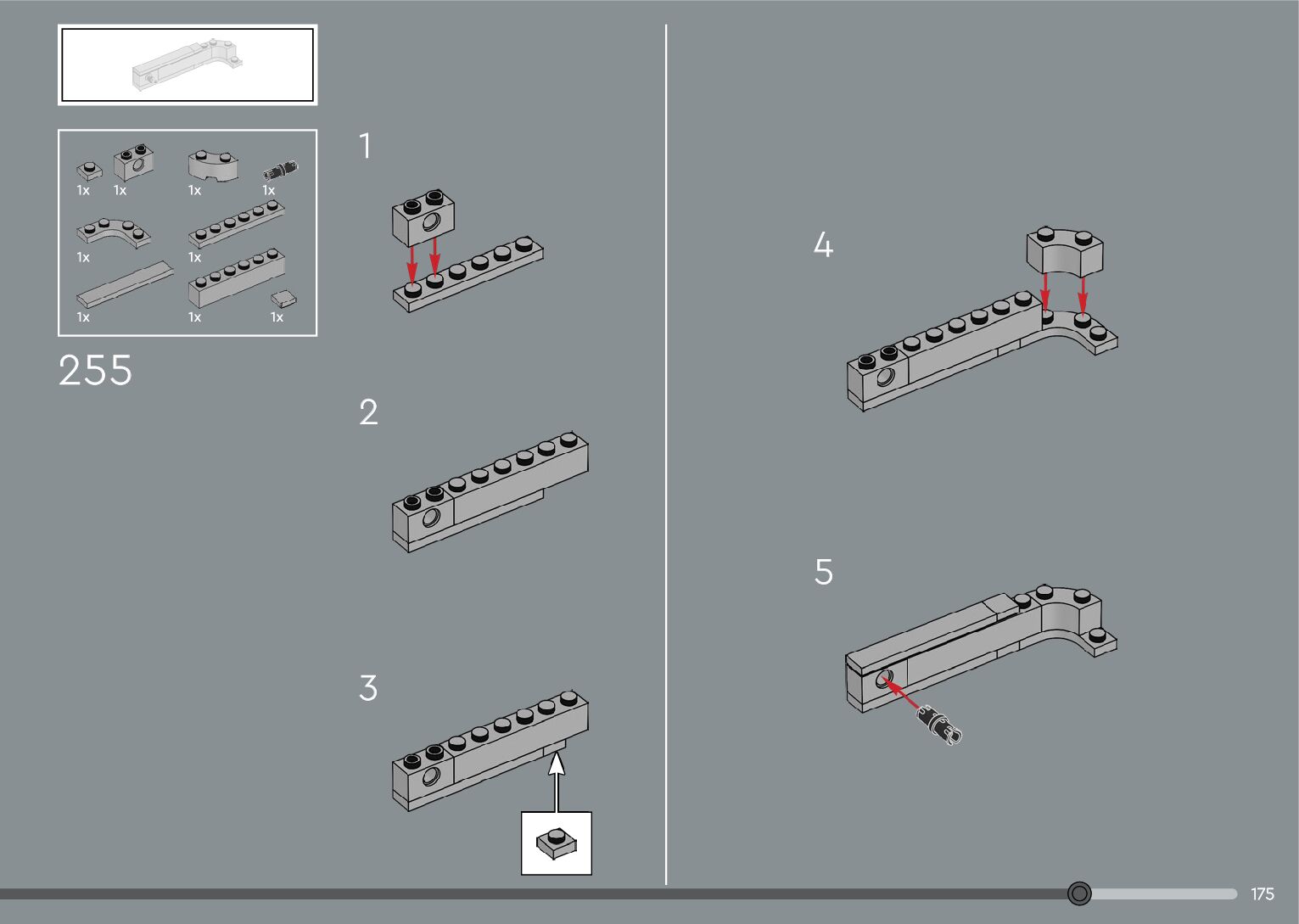 1x 1x 1x 1x
1x 1x
1x 1x 1x

255

1

2

3

4

5

175