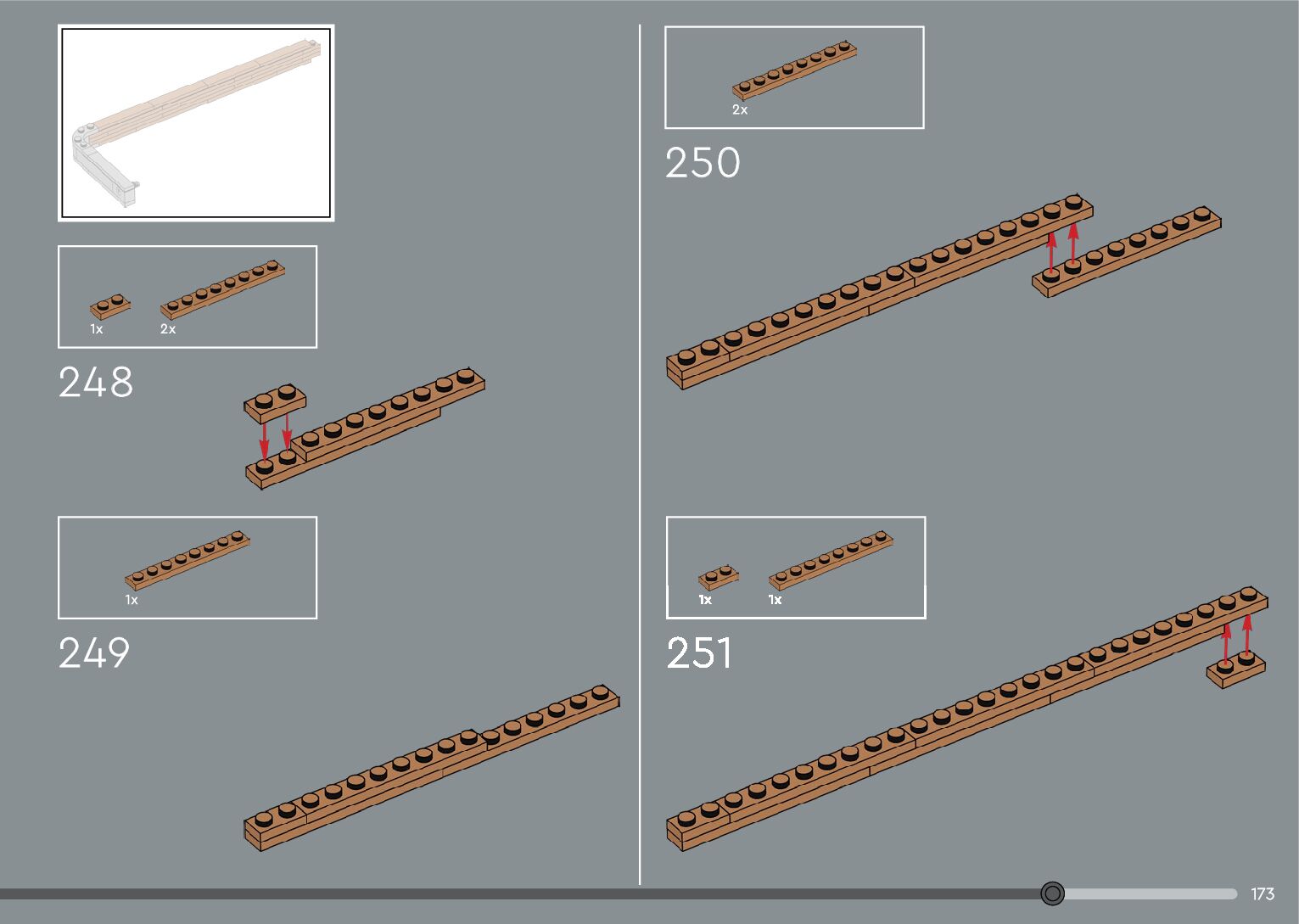 1x
2x

248

1x

249

2x

250

1x
1x

251

173