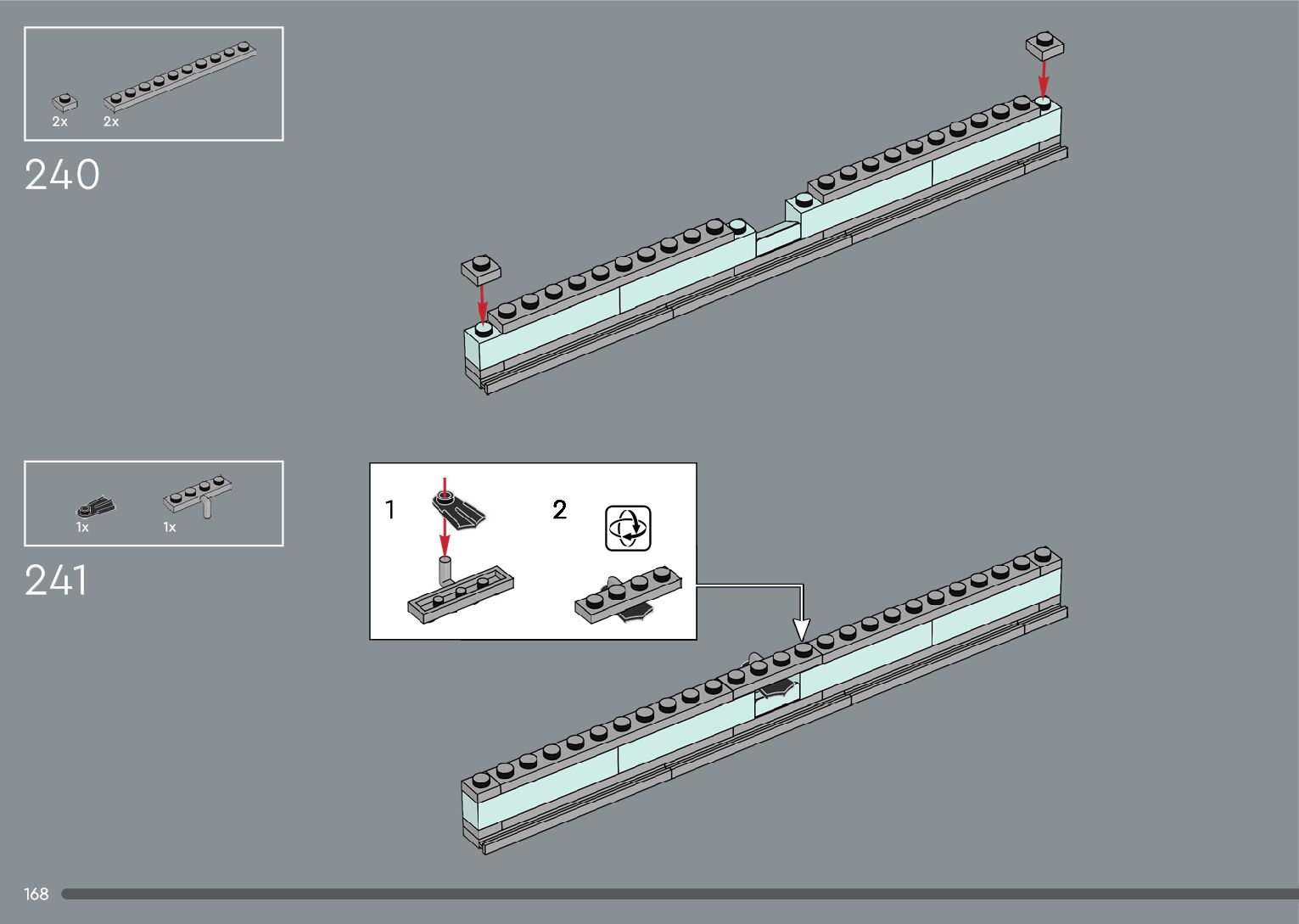 2x 2x

240

1x 1x

241

1

2

168