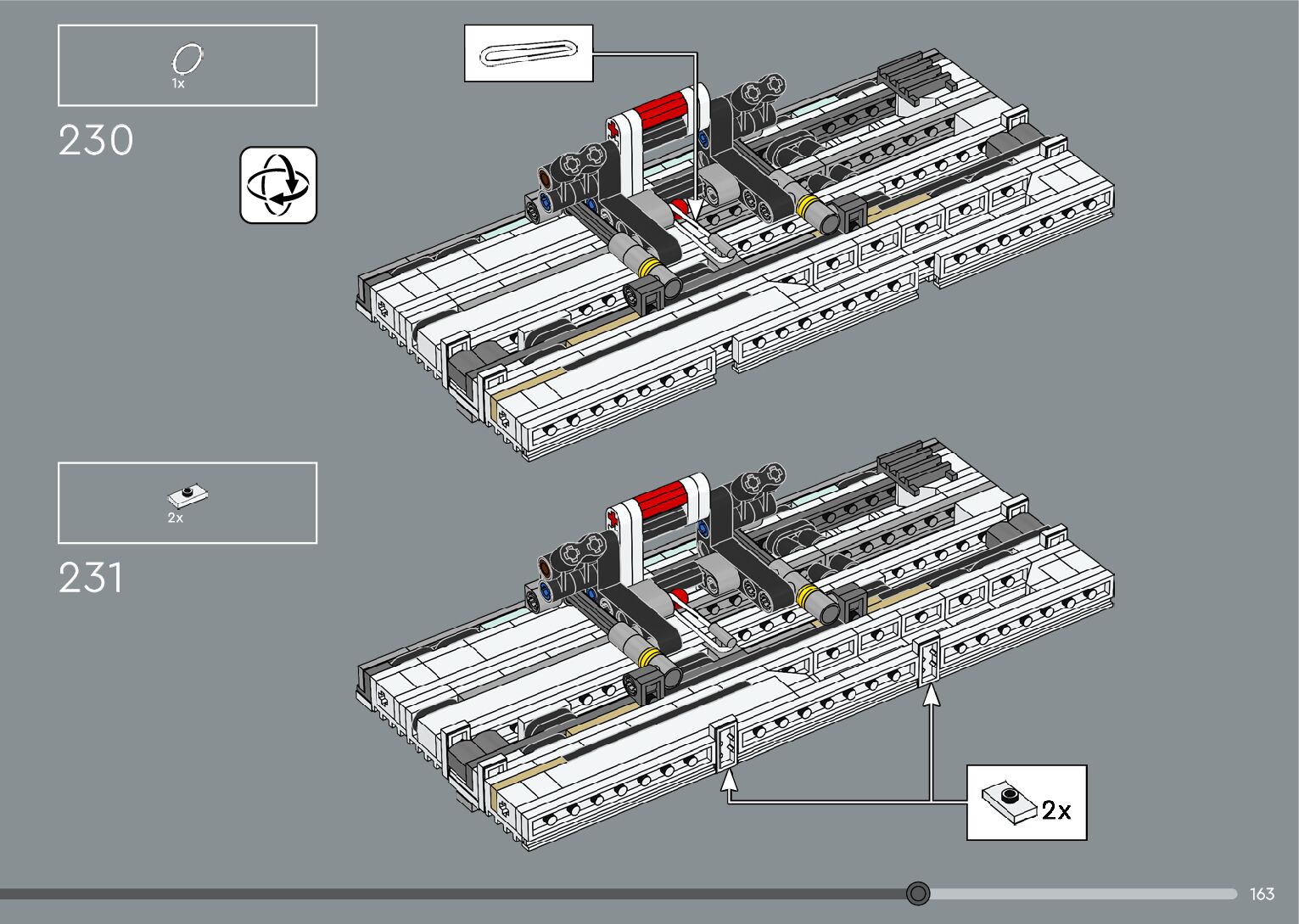 1x

230

2x

231

2x

163