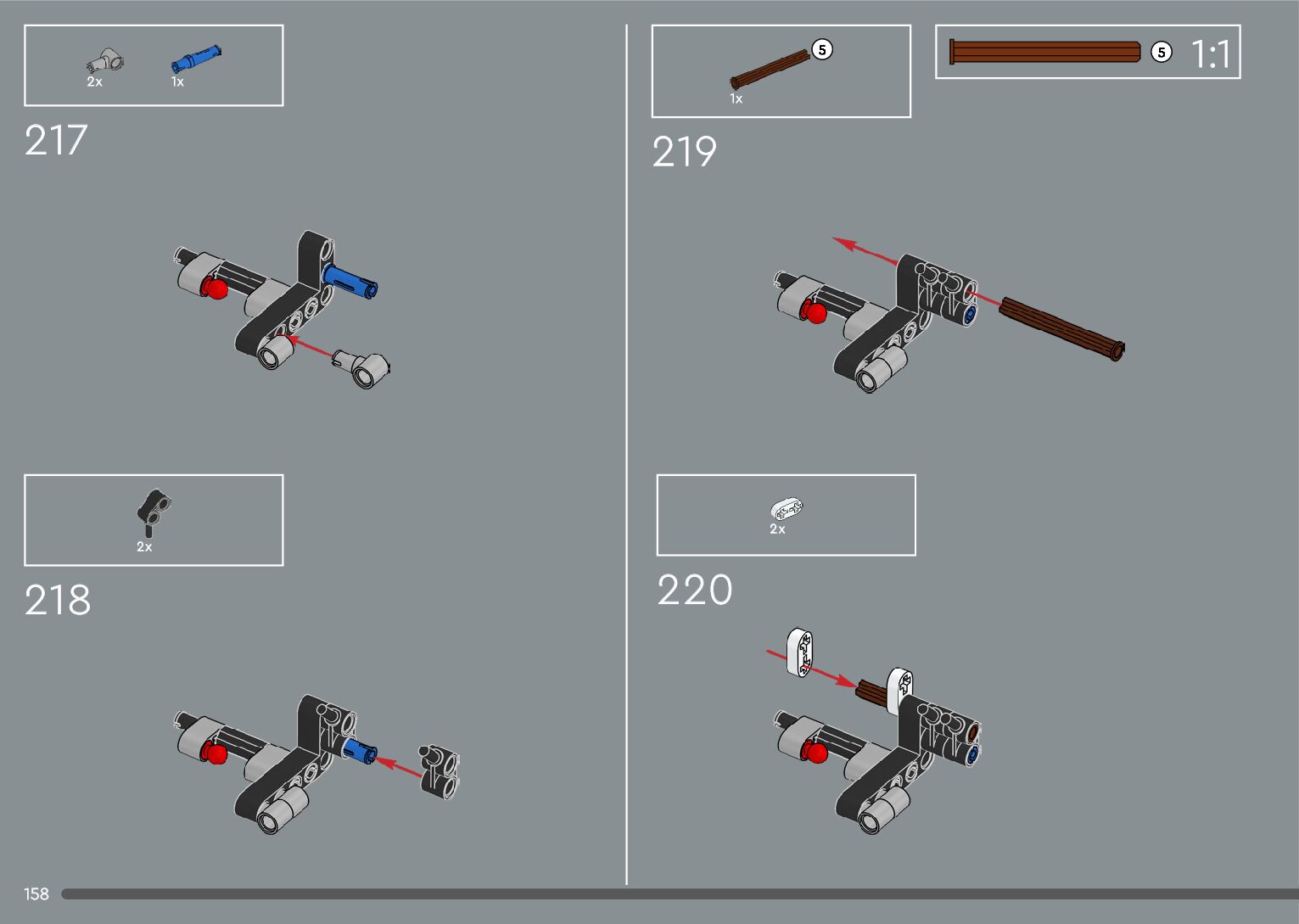 2x 1x

217

2x

218

5
1x

5 1:1

219

2x

220

158