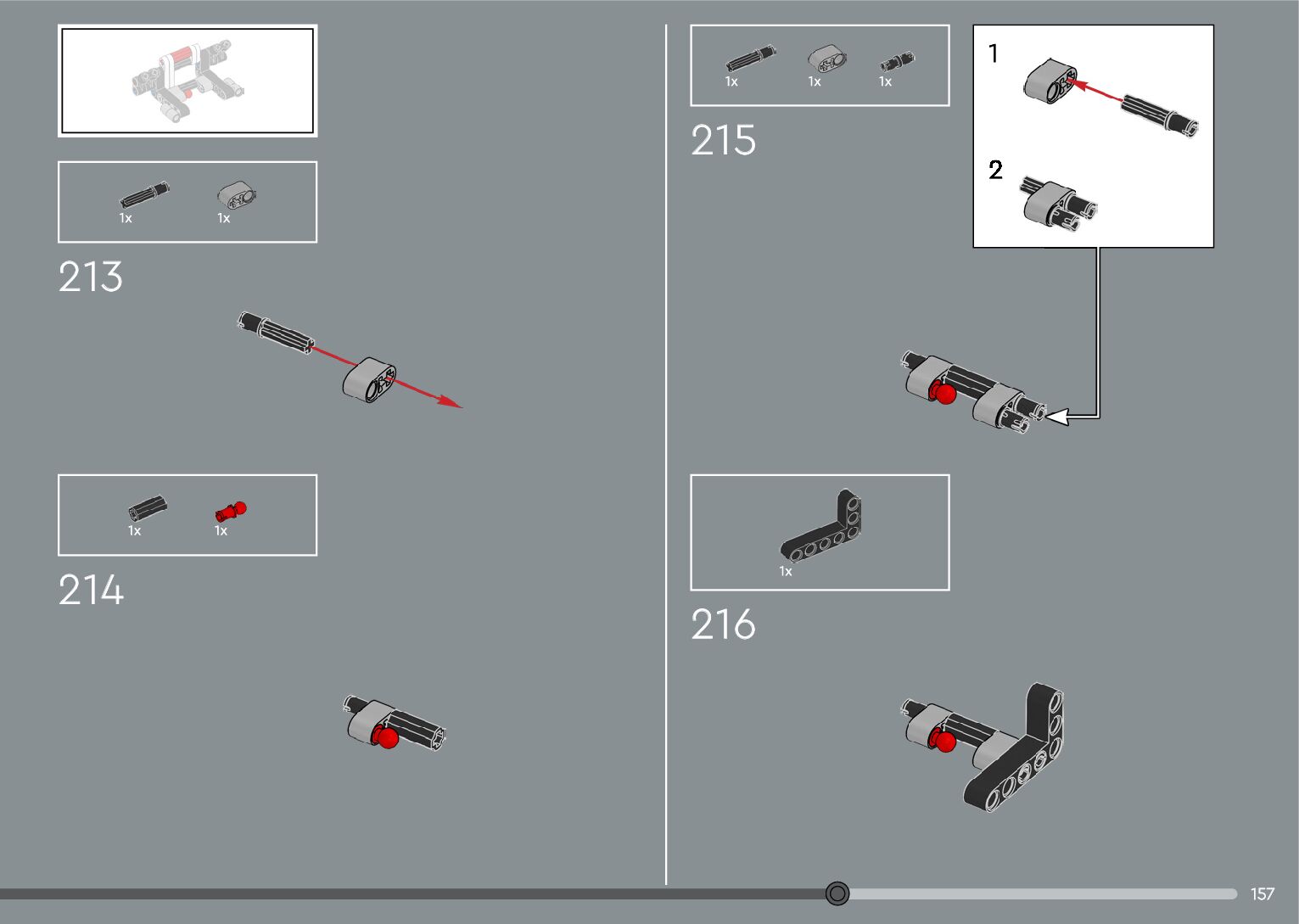 1x 1x

213

1x 1x

214

1x 1x 1x

215

1

2

1x

216

157