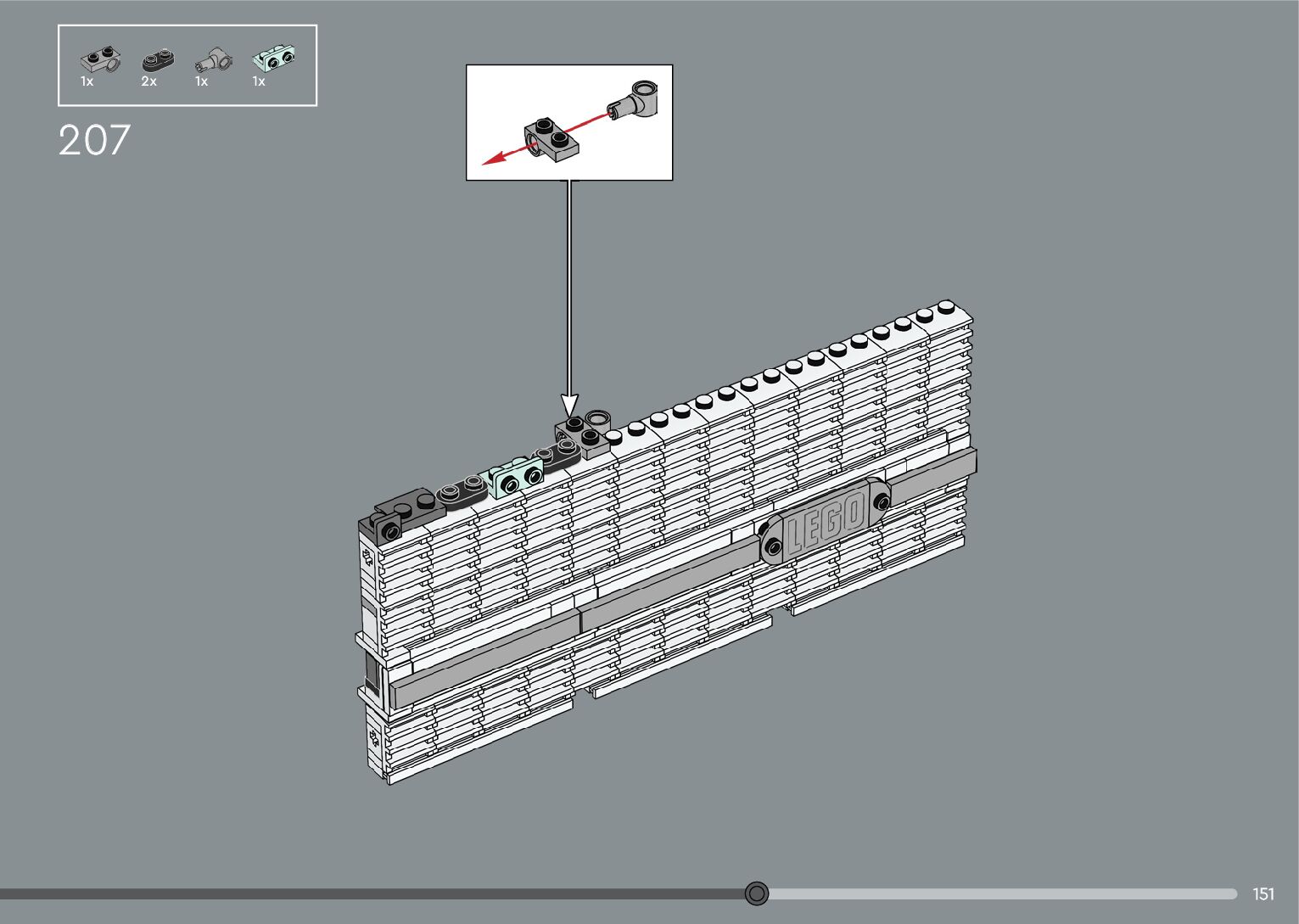 1x 2x 1x 1x

207

LEGO

151