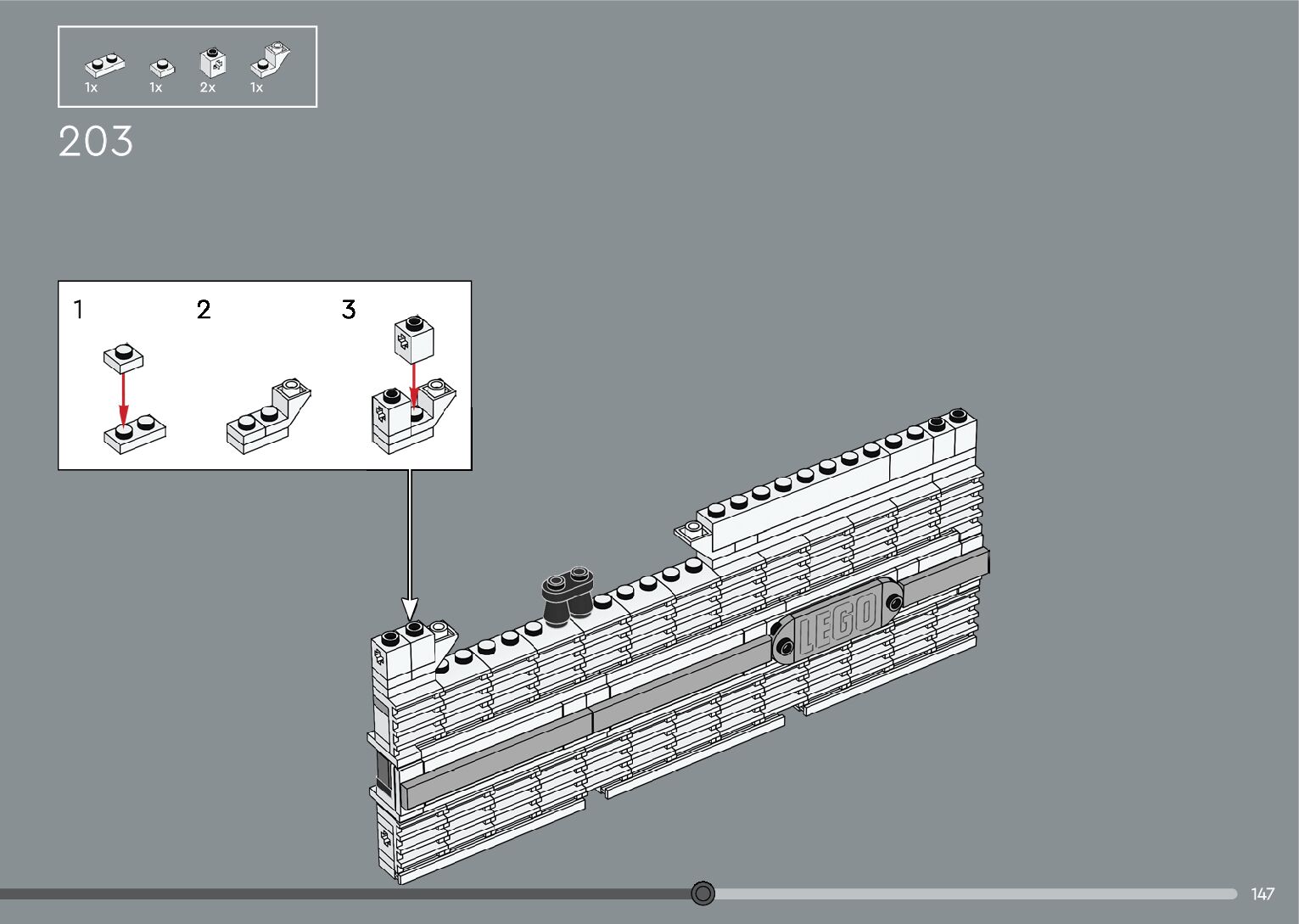 1x 1x 2x 1x

203

1 2 3

LEGO

147