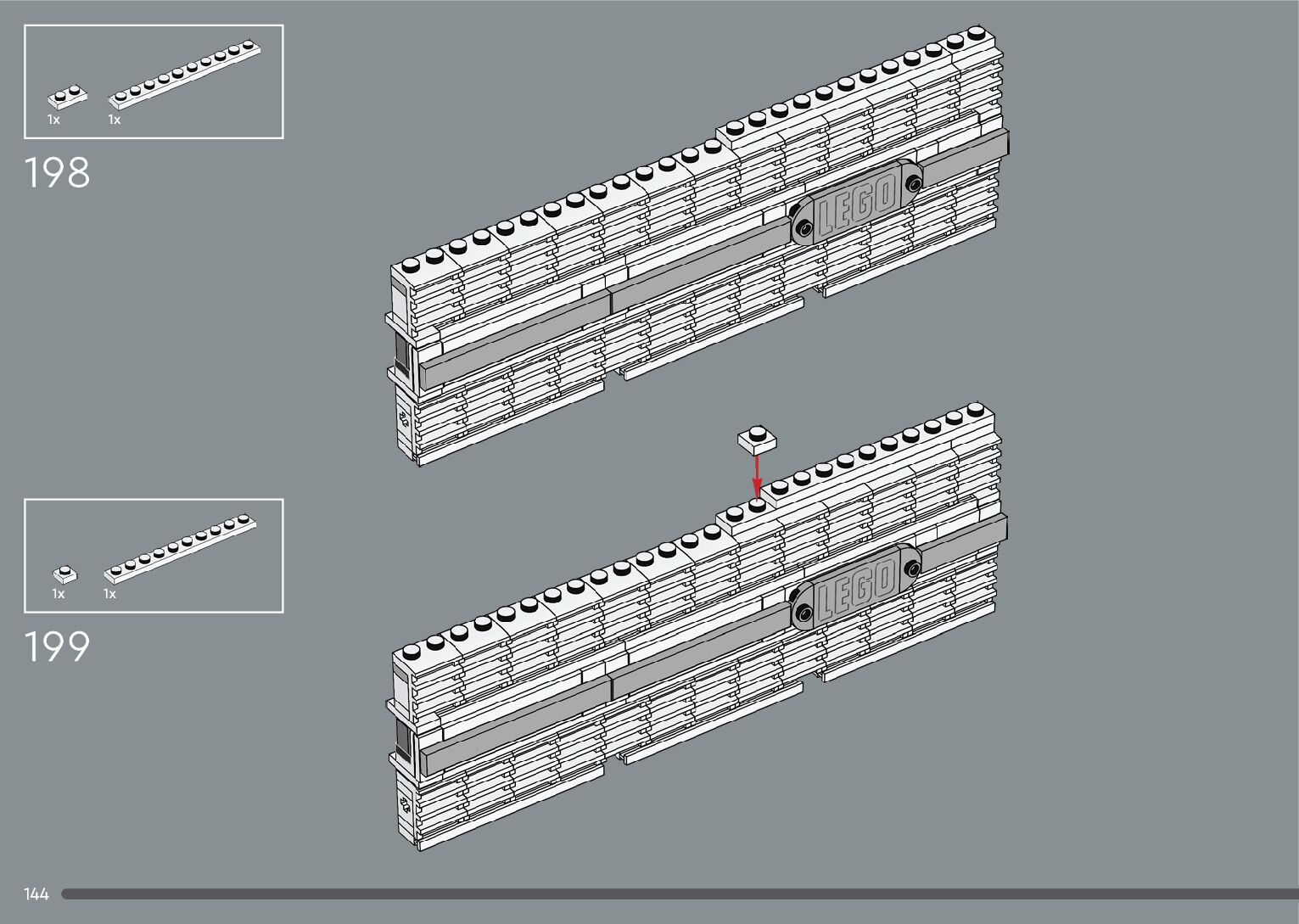 1x 1x

198

LEGO

1x 1x

199

LEGO

144