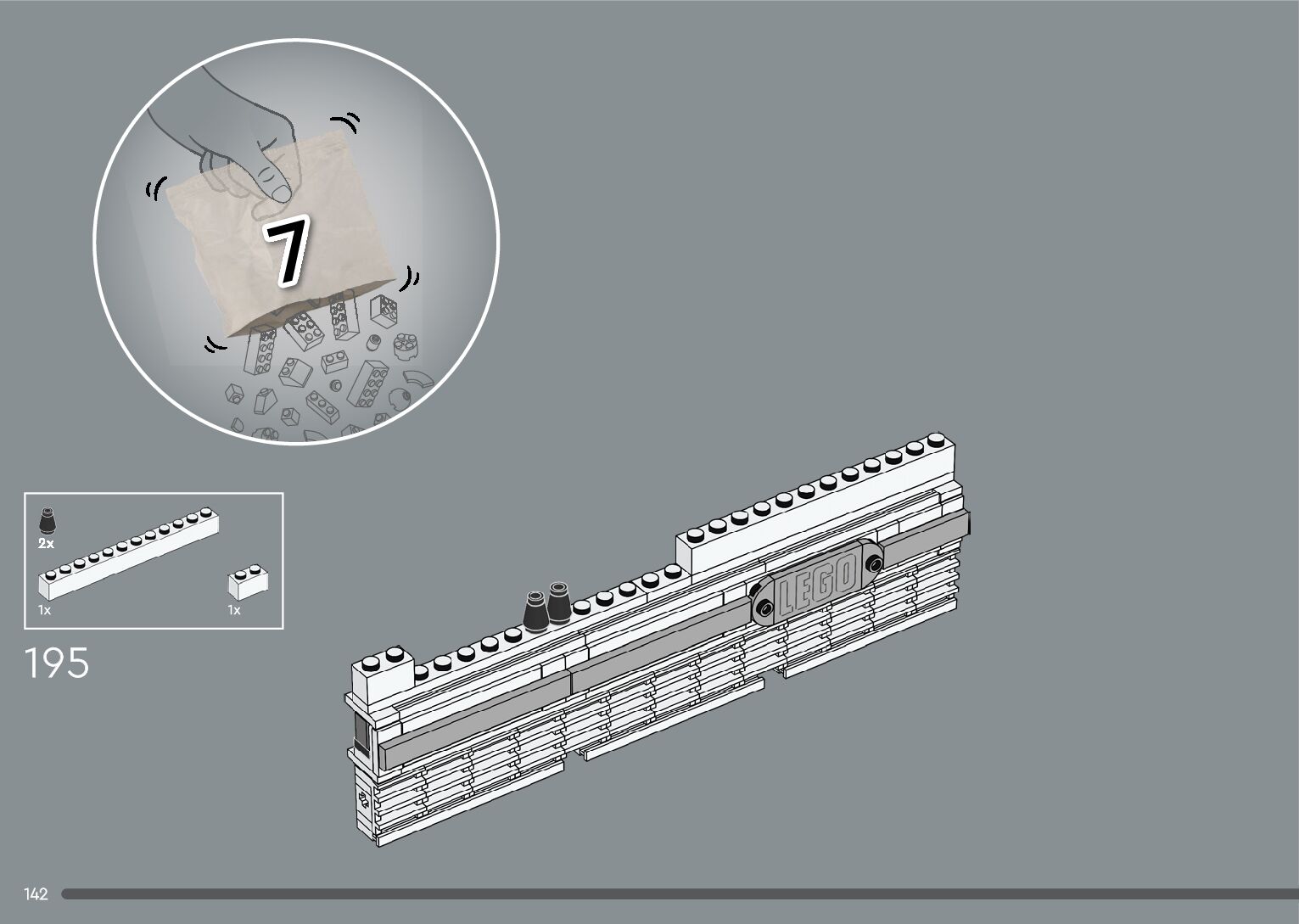 7

2x

1x

1x

195

LEGO

142