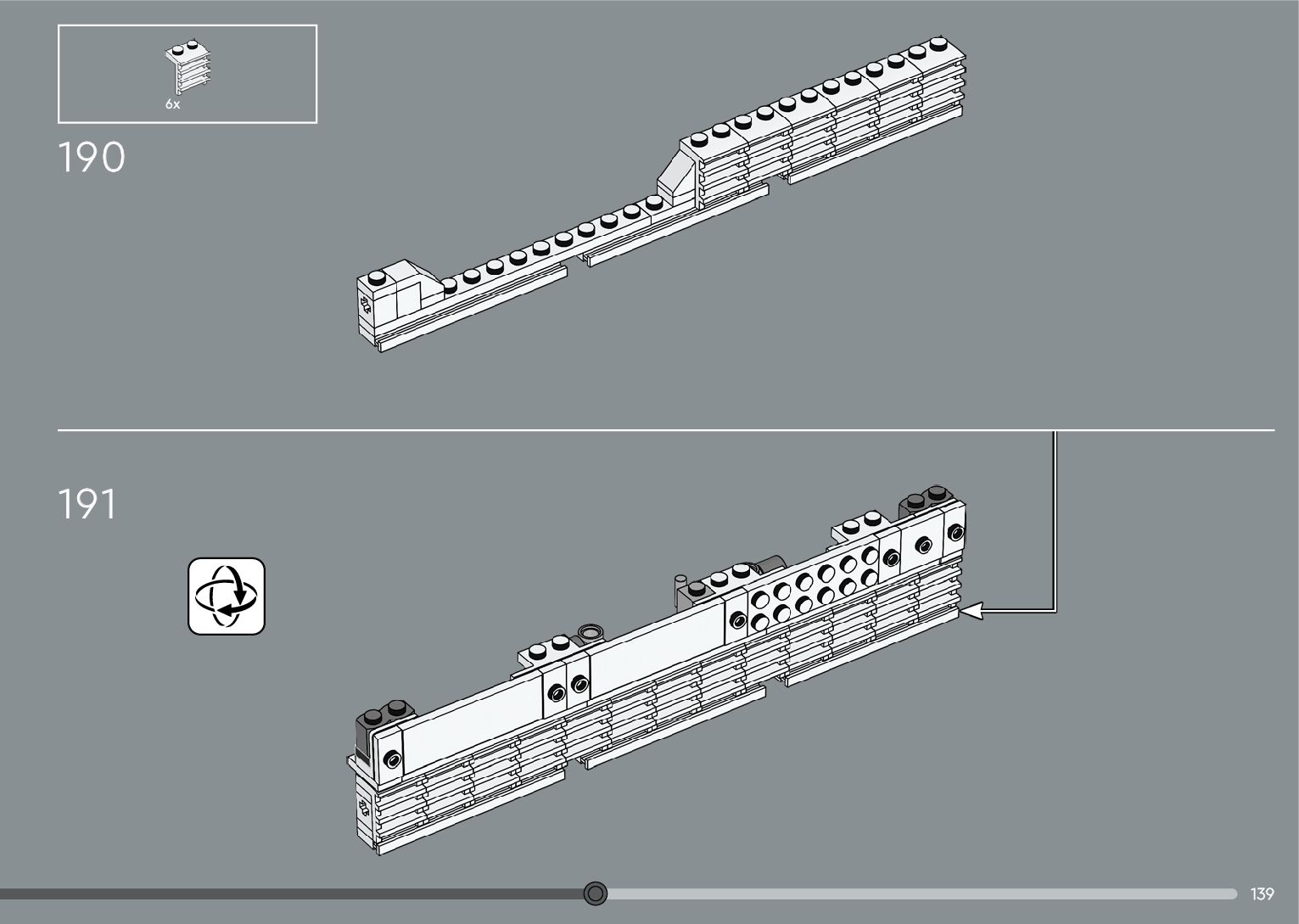 6x

190

191

139