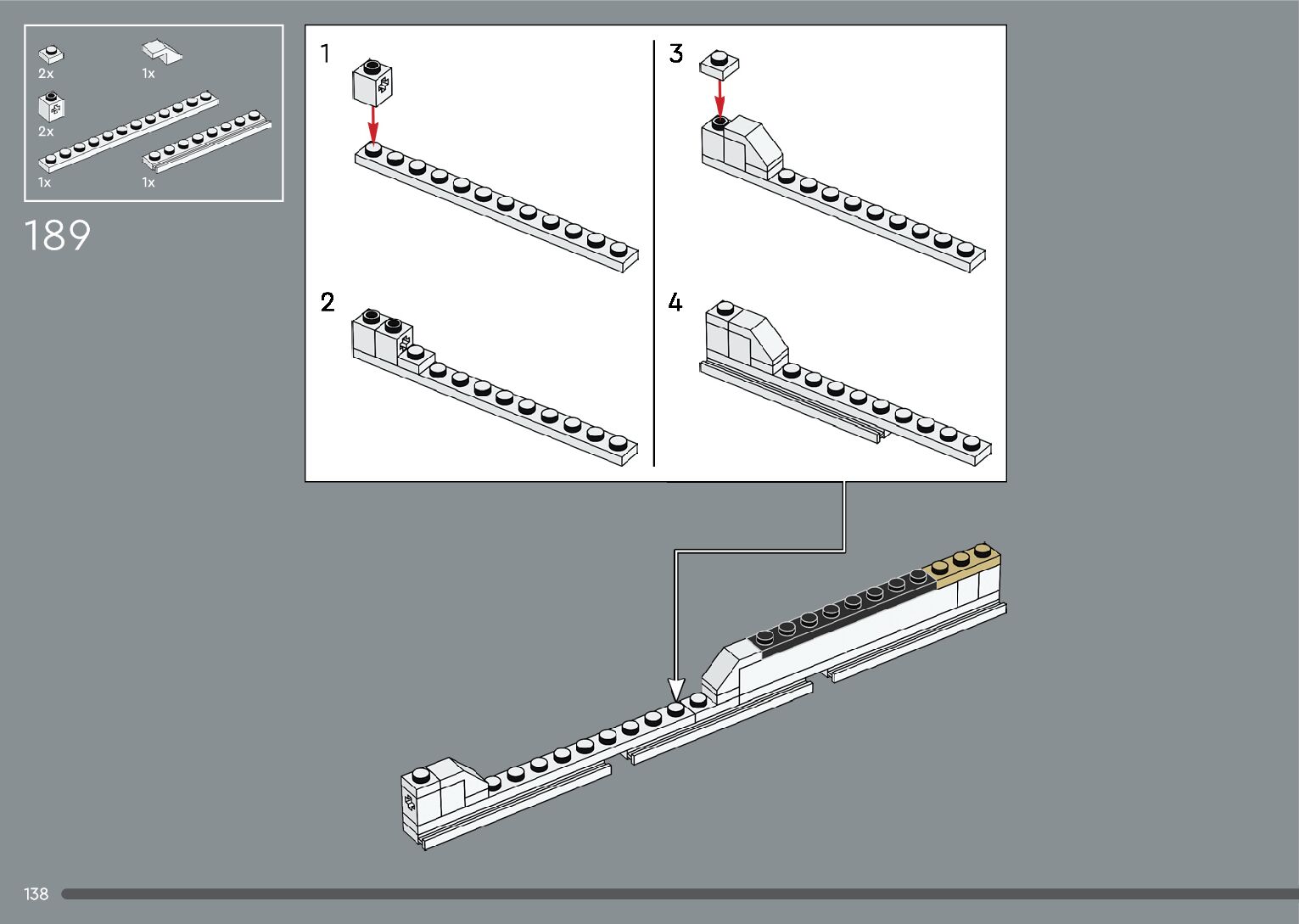 2x
1x
2x
1x
1x

189

1

2

3

4

138