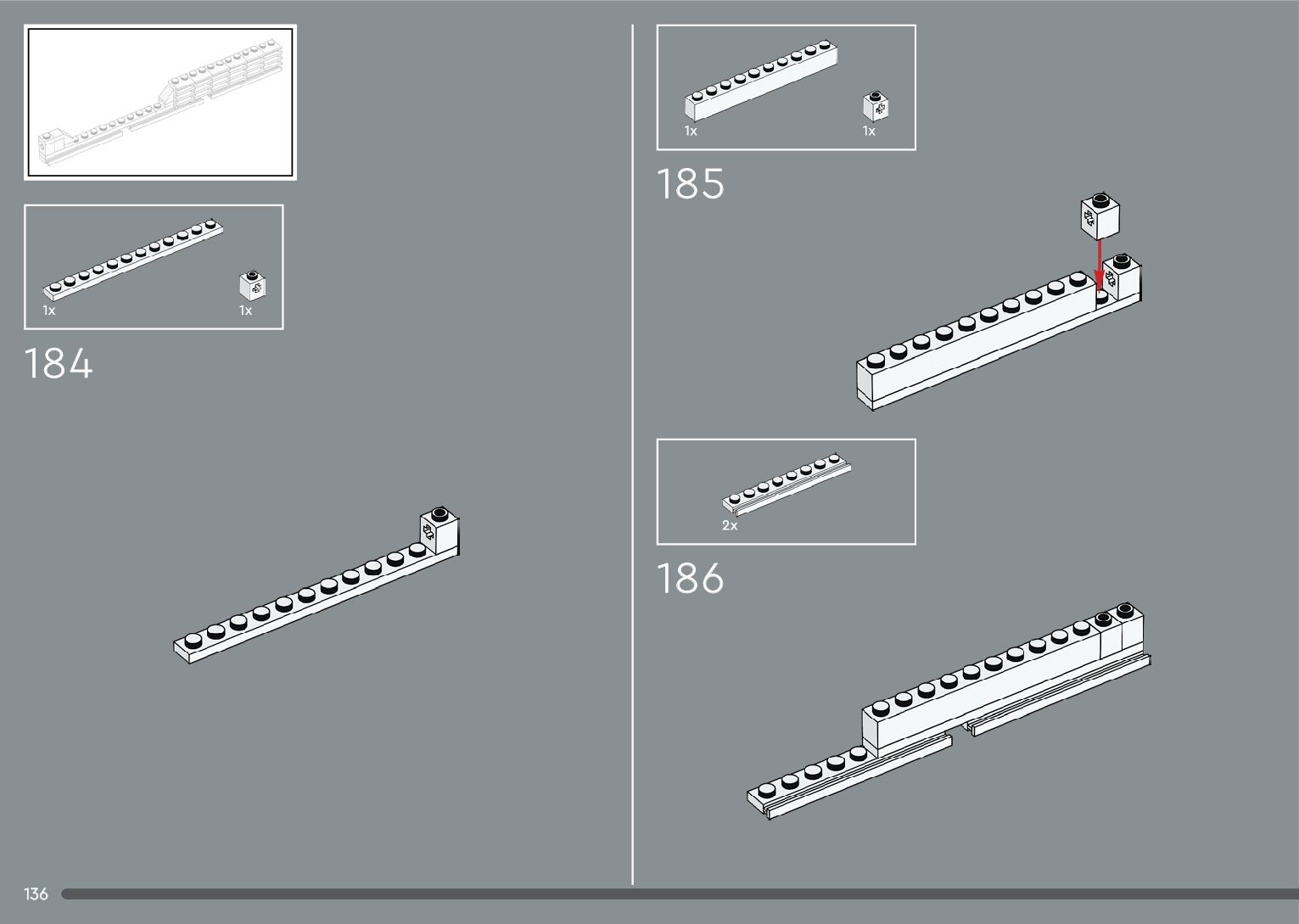 1x

1x

184

1x

1x

185

2x

186

136