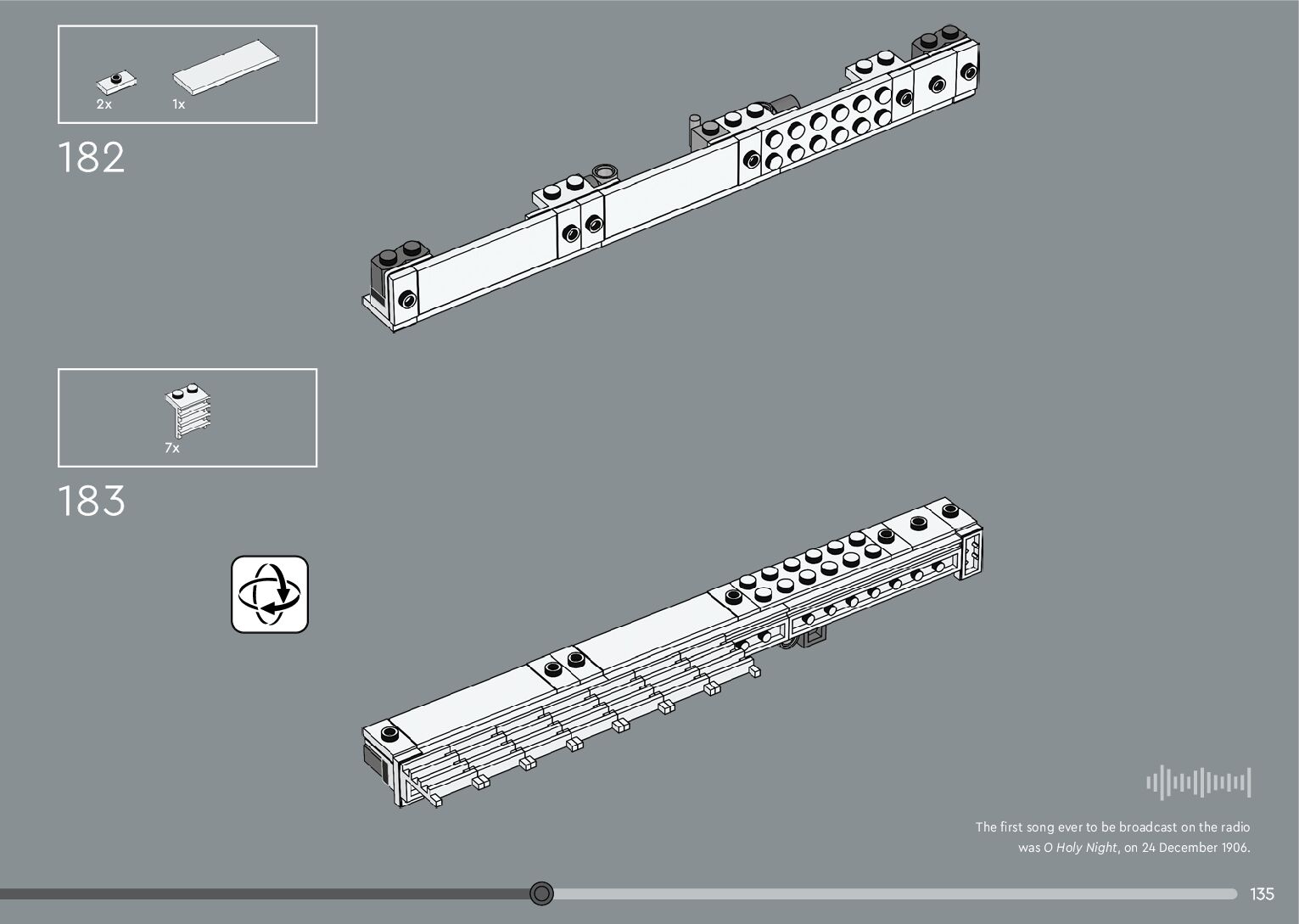 2x 1x

182

7x

183

The first song ever to be broadcast on the radio was O Holy Night, on 24 December 1906.

135