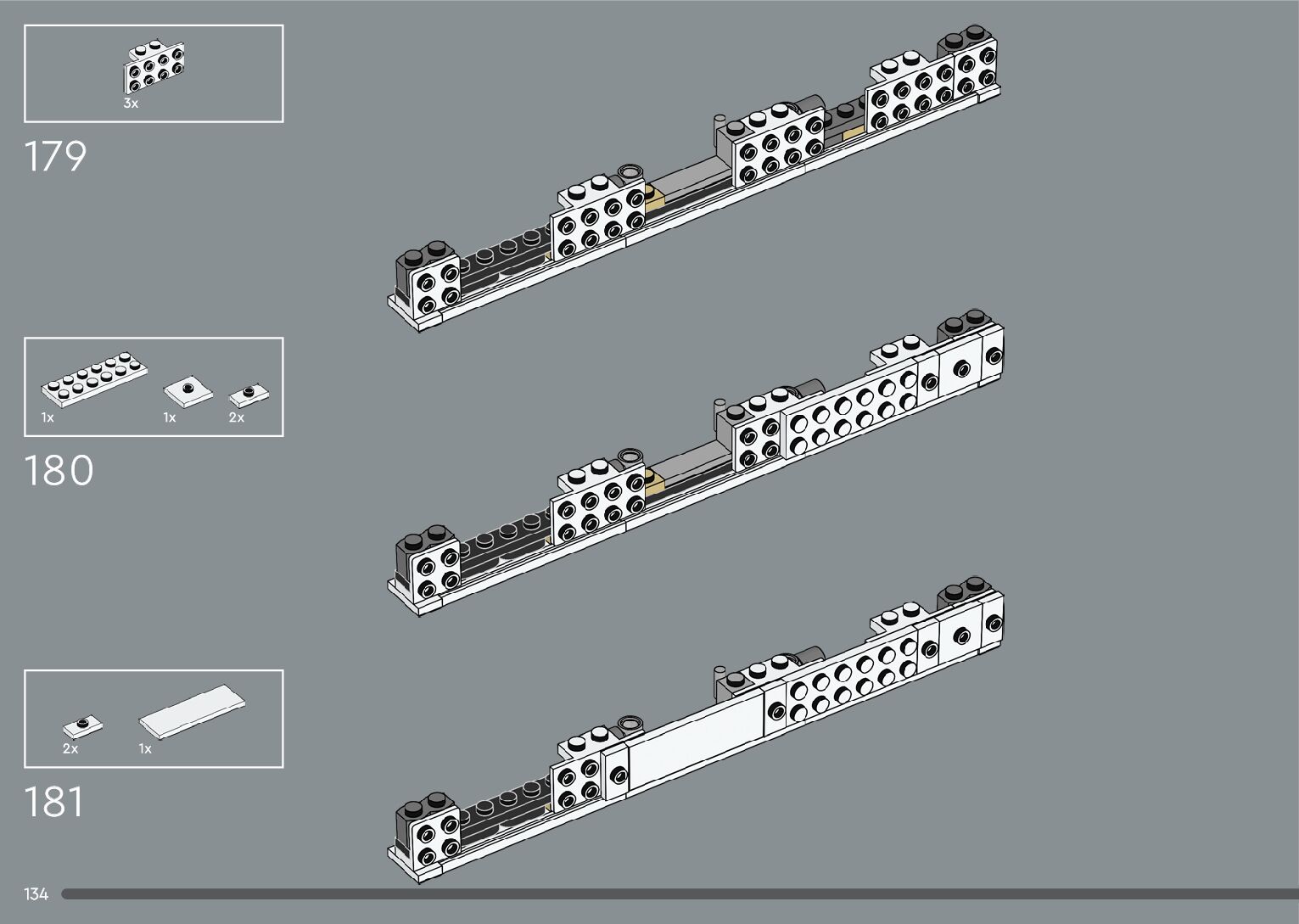 3x

179

1x 1x 2x

180

2x 1x

181

134