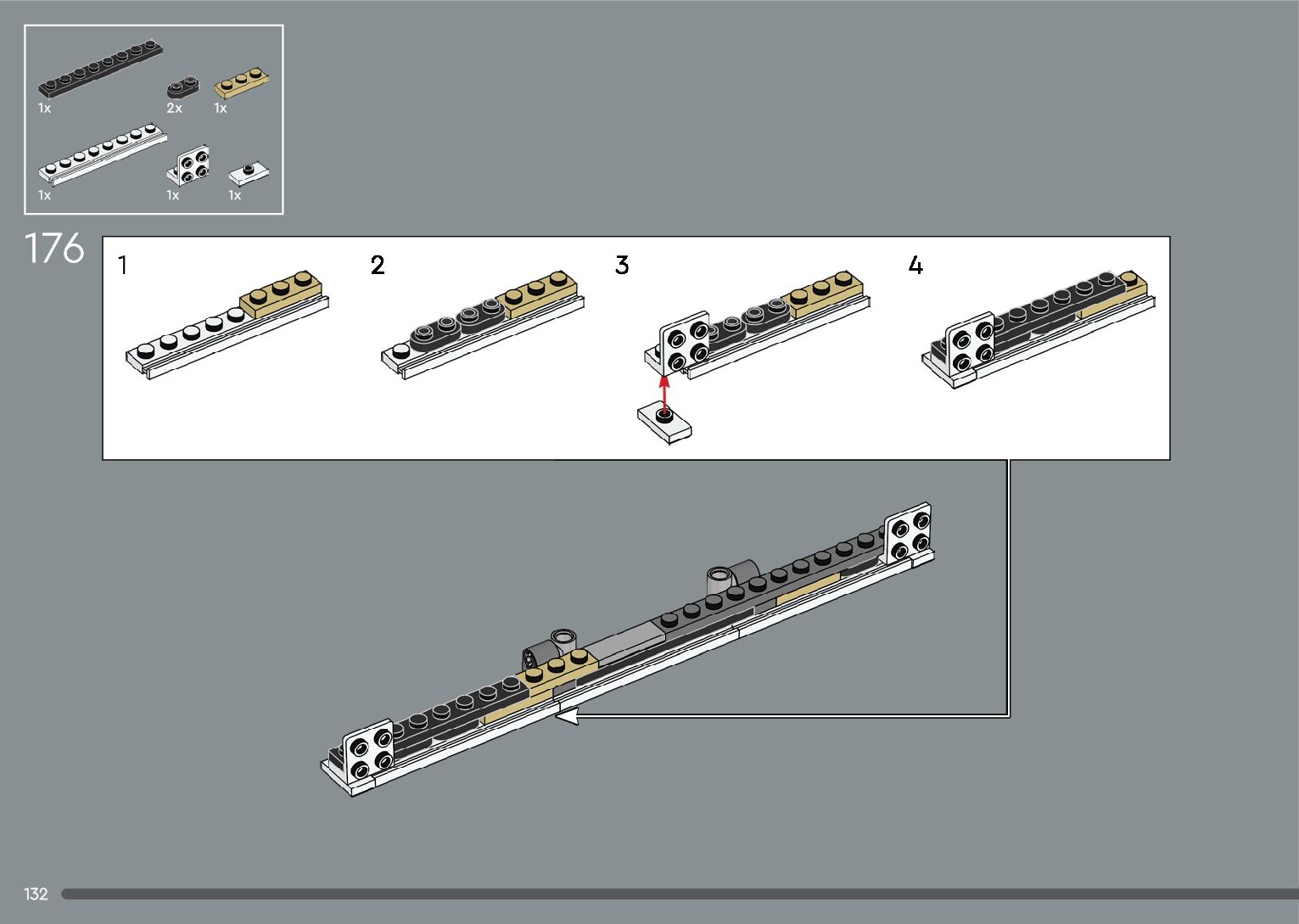 1x
2x
1x
1x
1x
1x

176

1
2
3
4

132