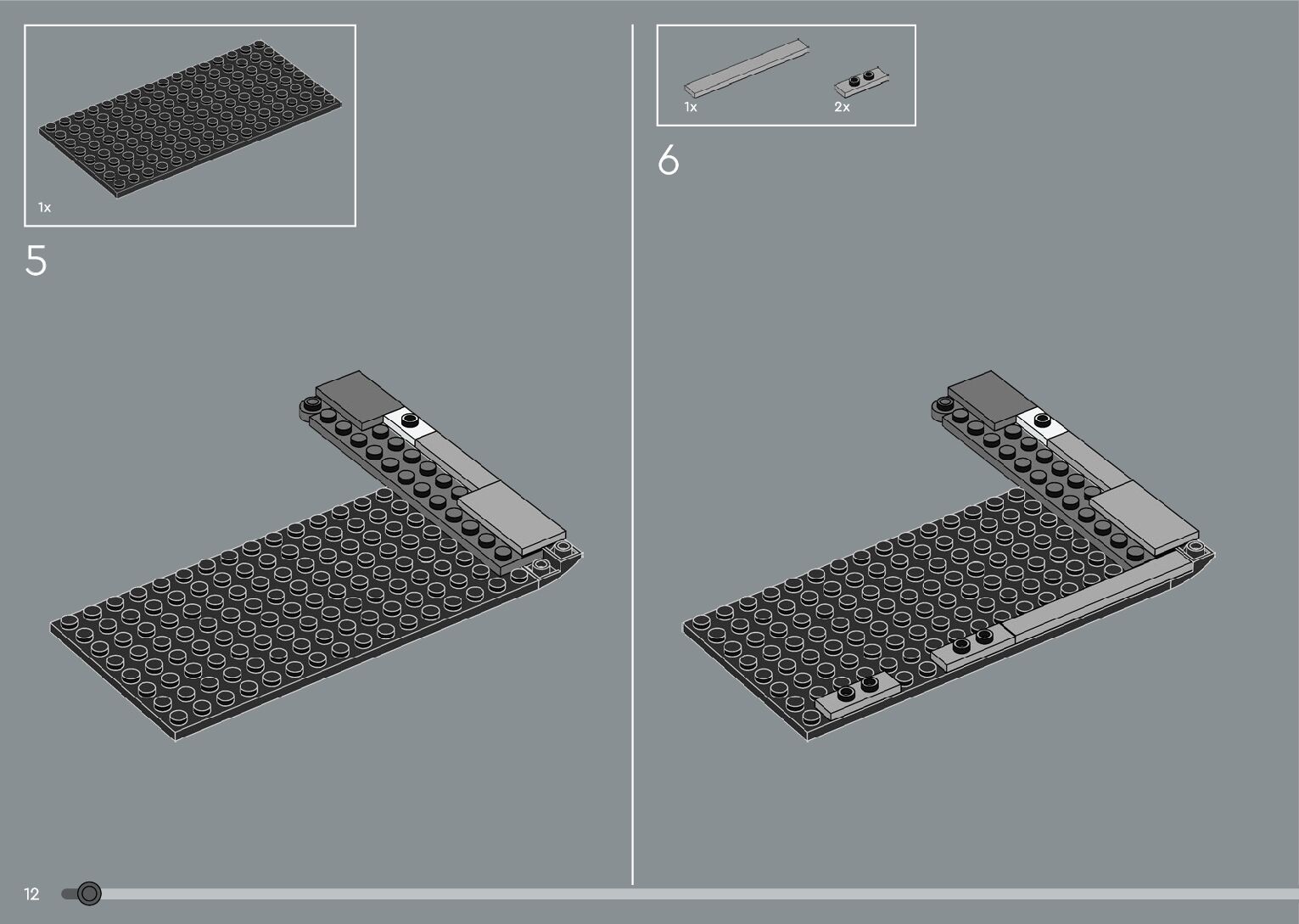 1x

5

1x

2x

6

12