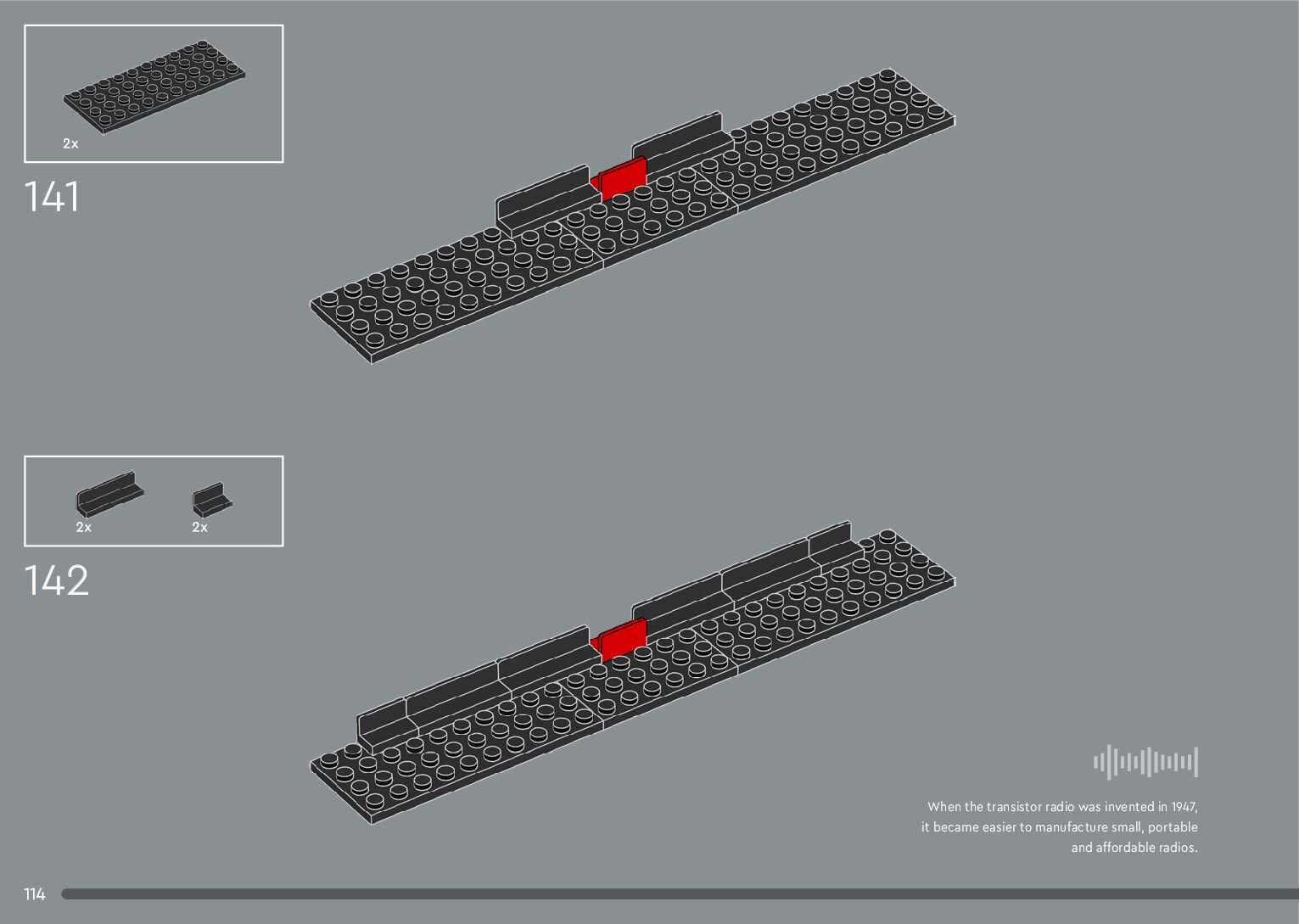 2x

141

2x

2x

142

When the transistor radio was invented in 1947, it became easier to manufacture small, portable and affordable radios.

114