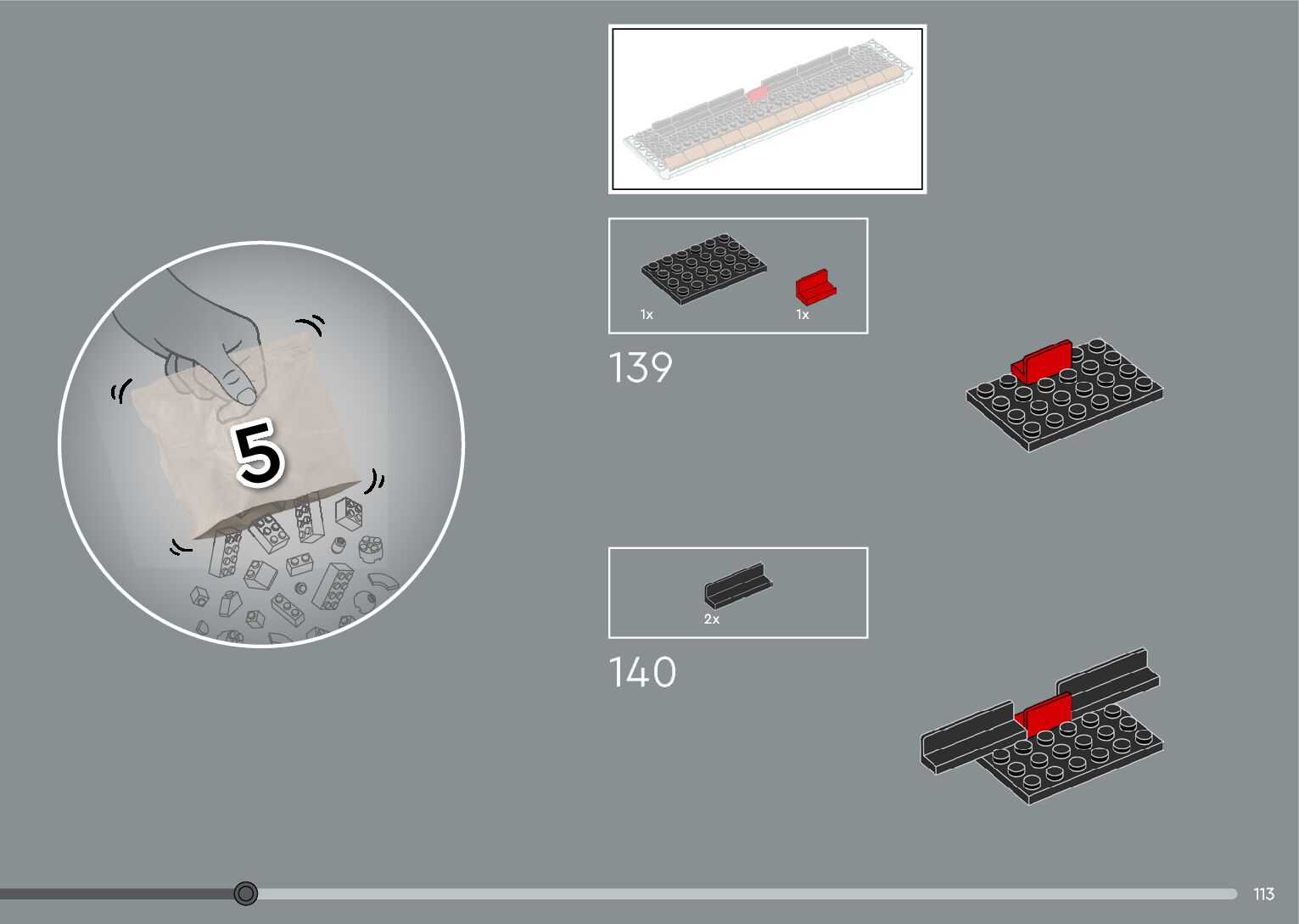 5

1x
1x

139

2x

140

113