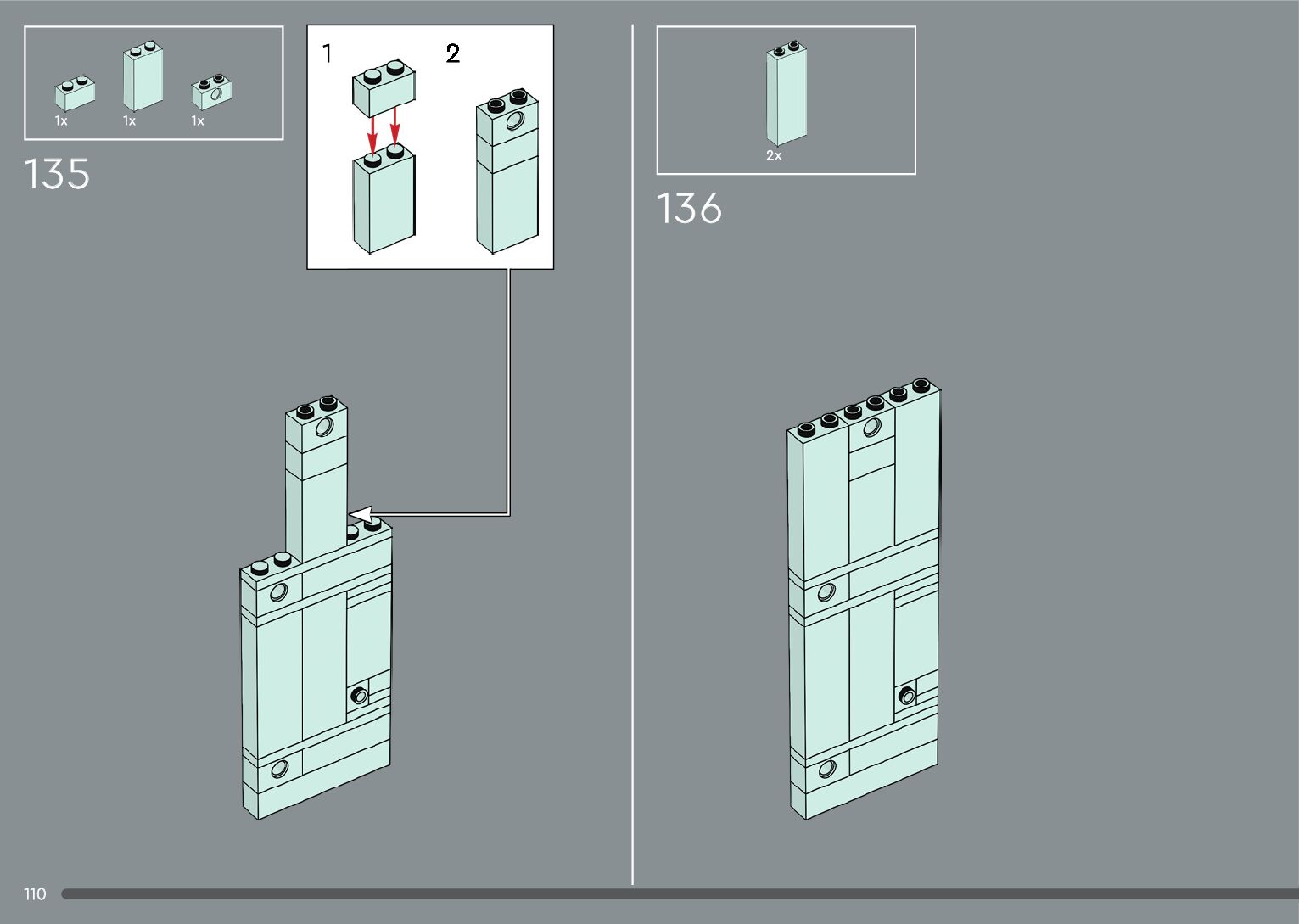 1x 1x 1x

135

1

2

2x

136

110