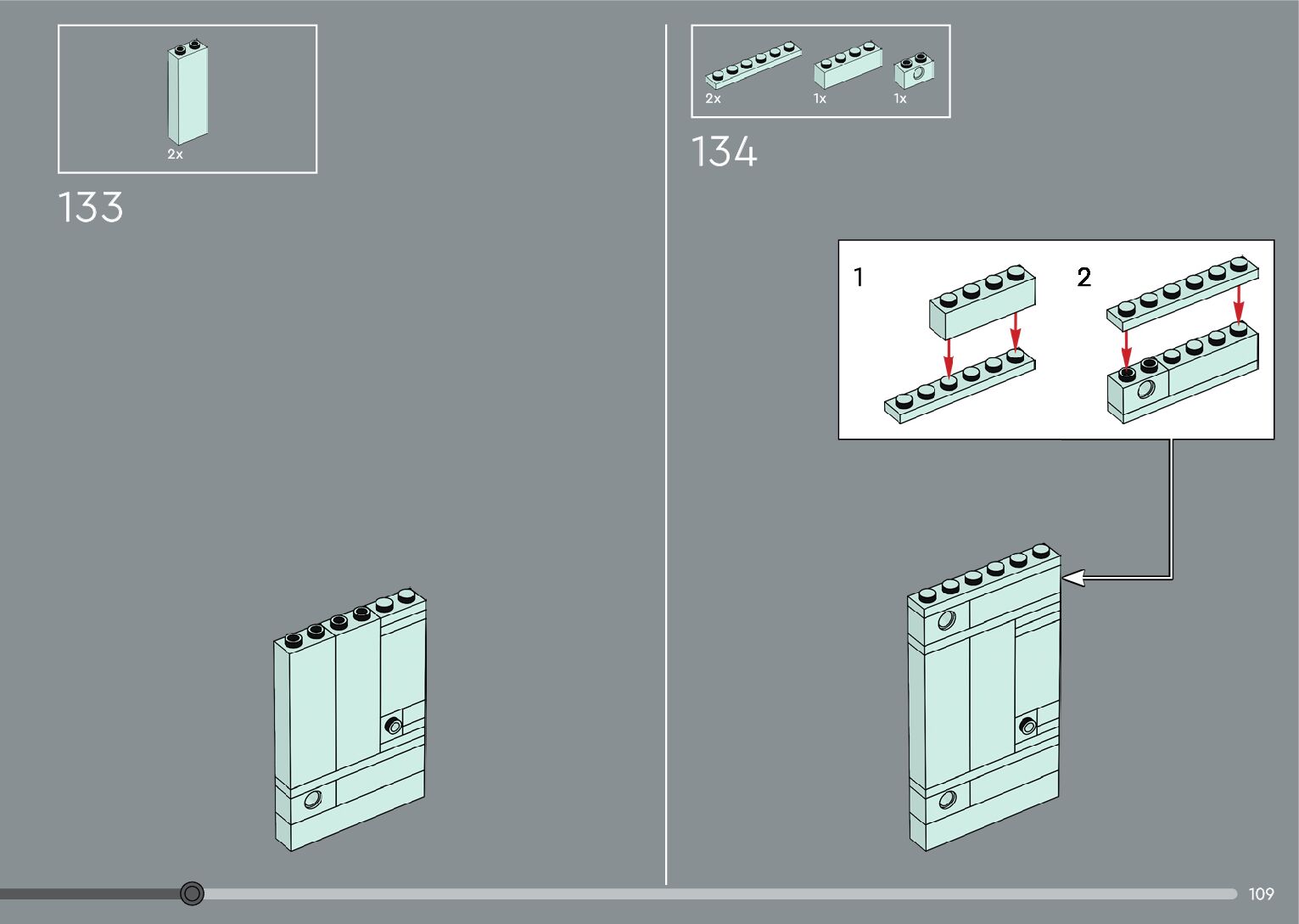 2x

133

2x 1x 1x

134

1

2

109