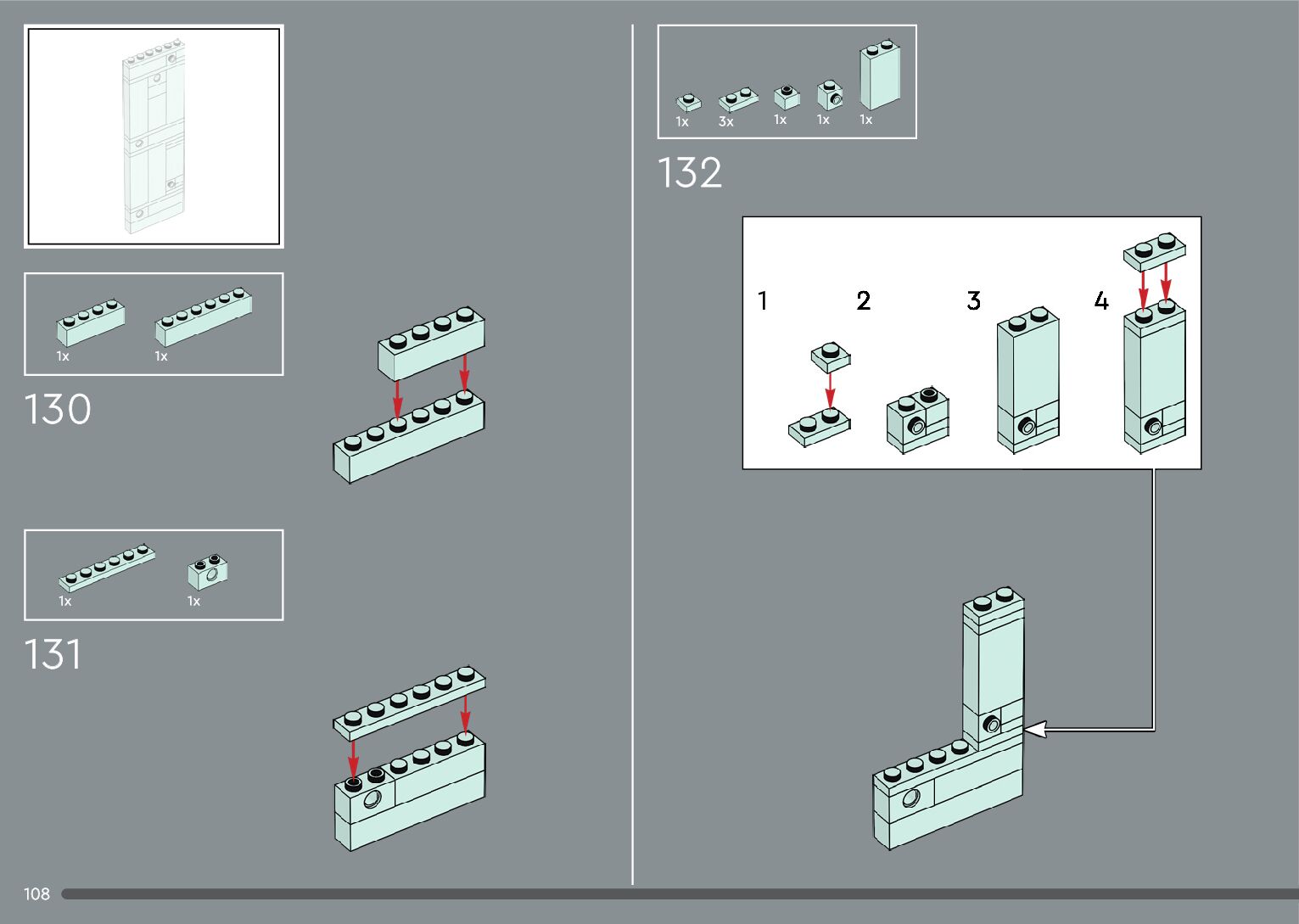 1x 1x

130

1x 1x

131

1x 3x 1x 1x 1x

132

1 2 3 4

108