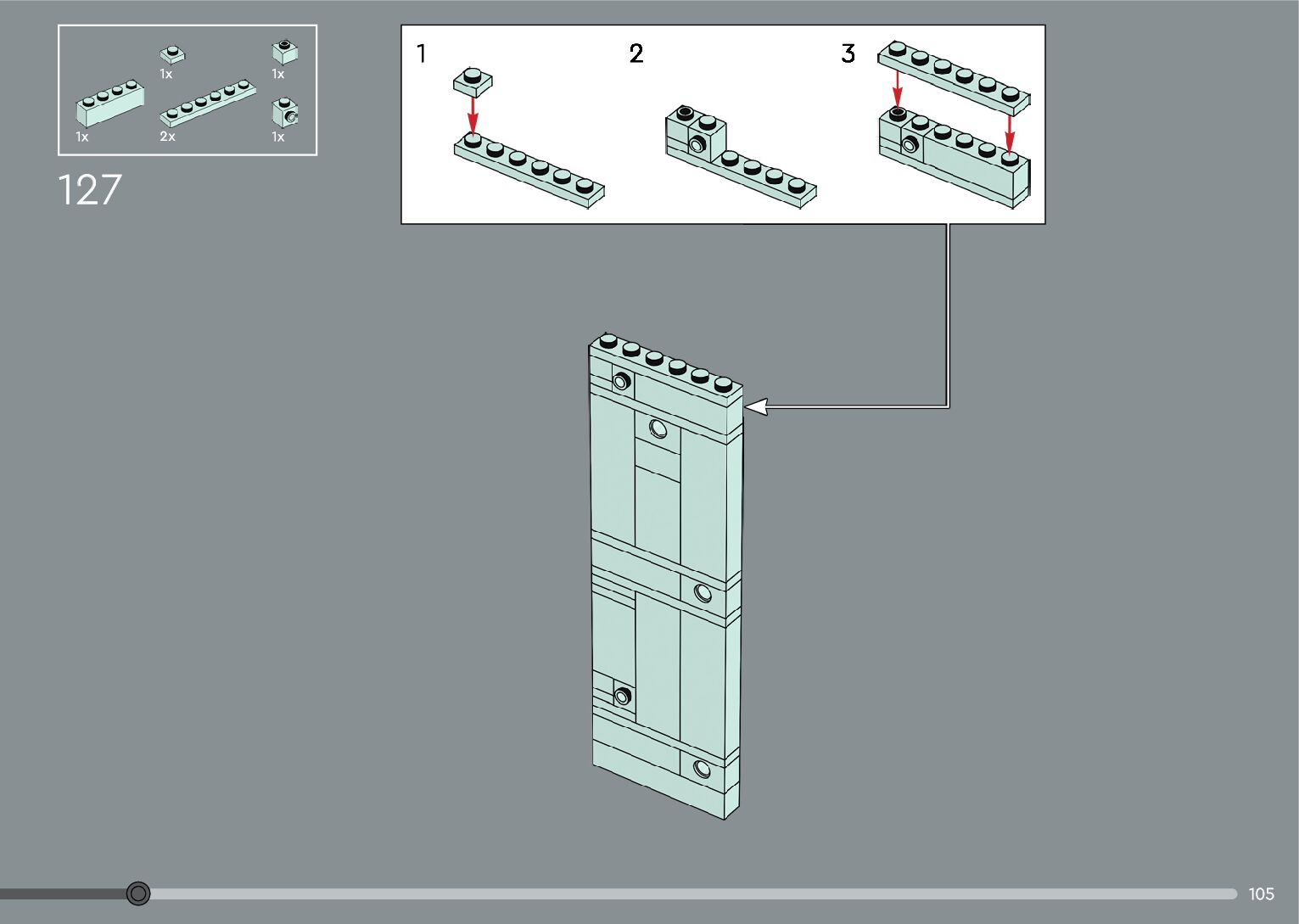 1x
1x
1x
2x
1x

127

1
2
3

105