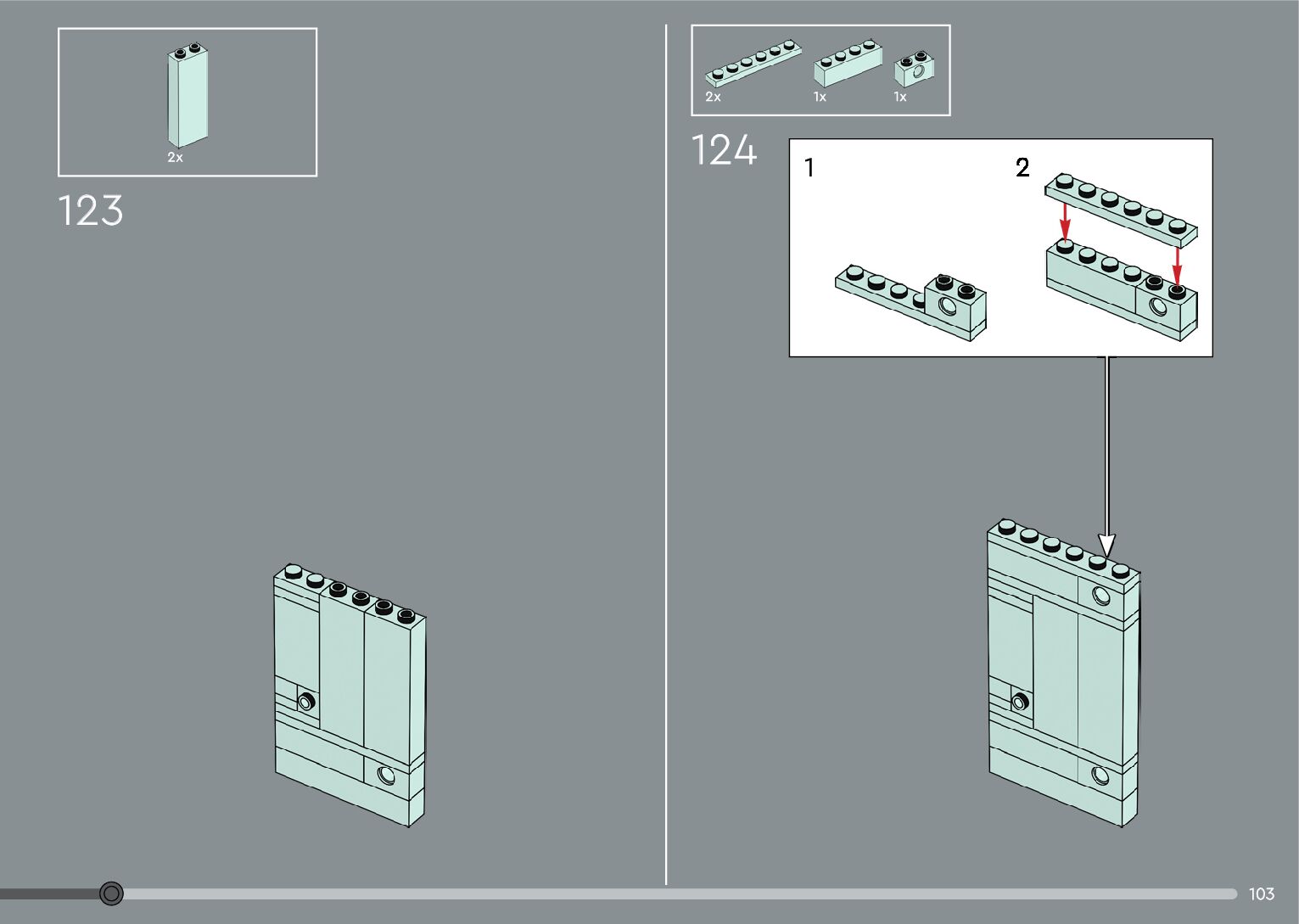 2x

123

2x 1x 1x

124

1

2

103