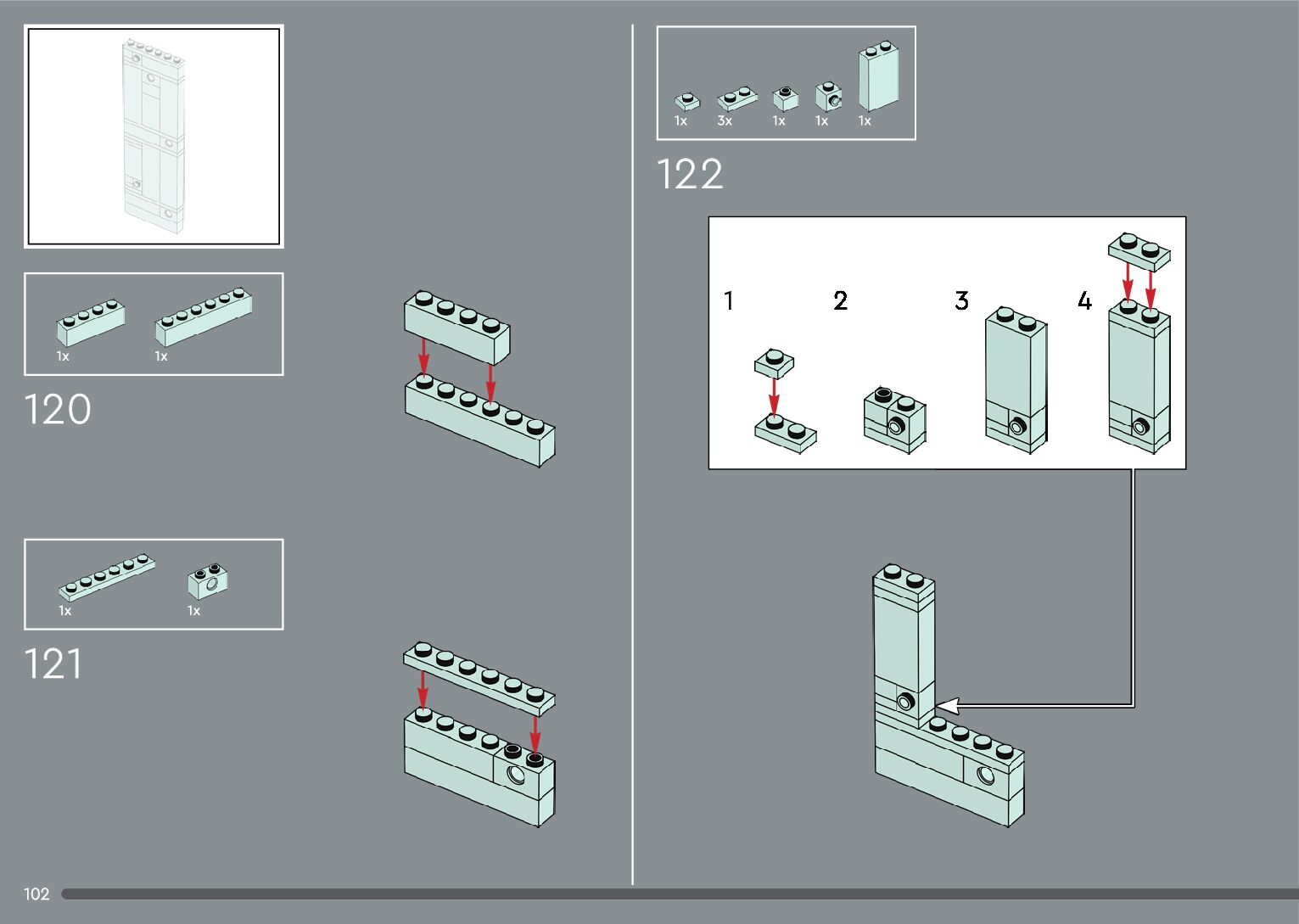 1x 1x

120

1x 1x

121

1x 3x 1x 1x 1x

122

1 2 3 4

102