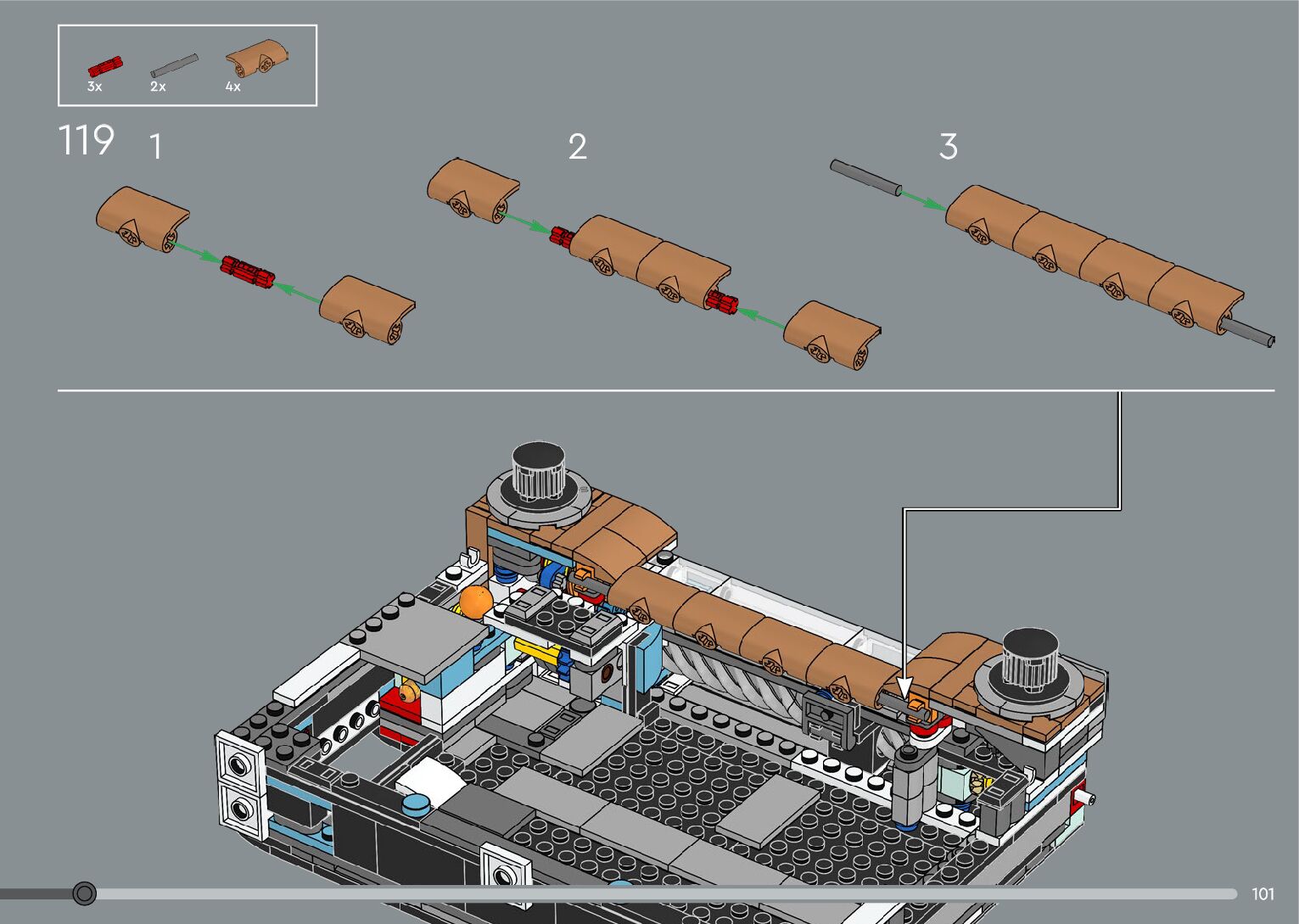 3x 2x 4x

119

1

2

3

101