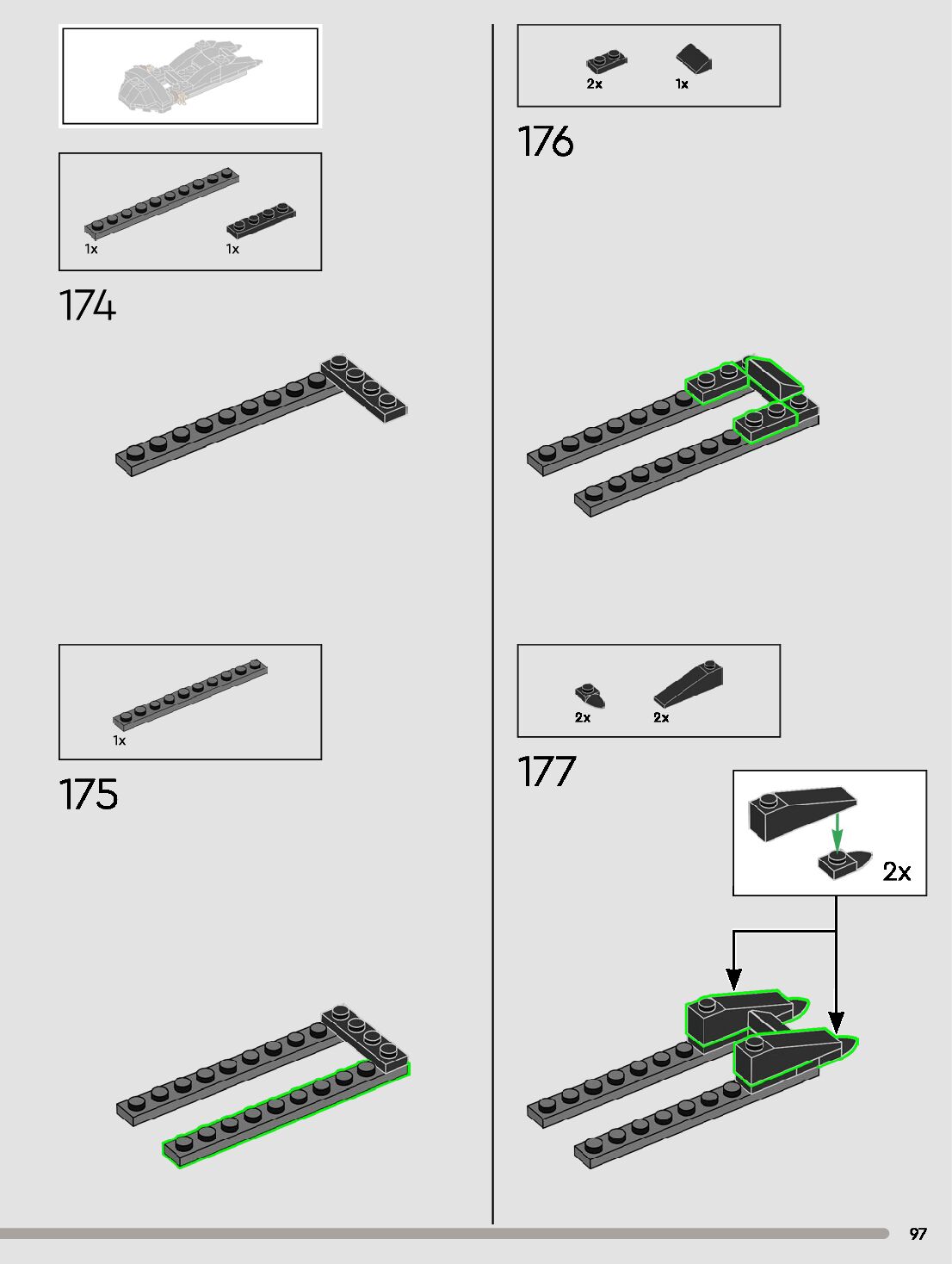 1x 1x

174

1x

175

2x 1x

176

2x 2x

177

2x

97