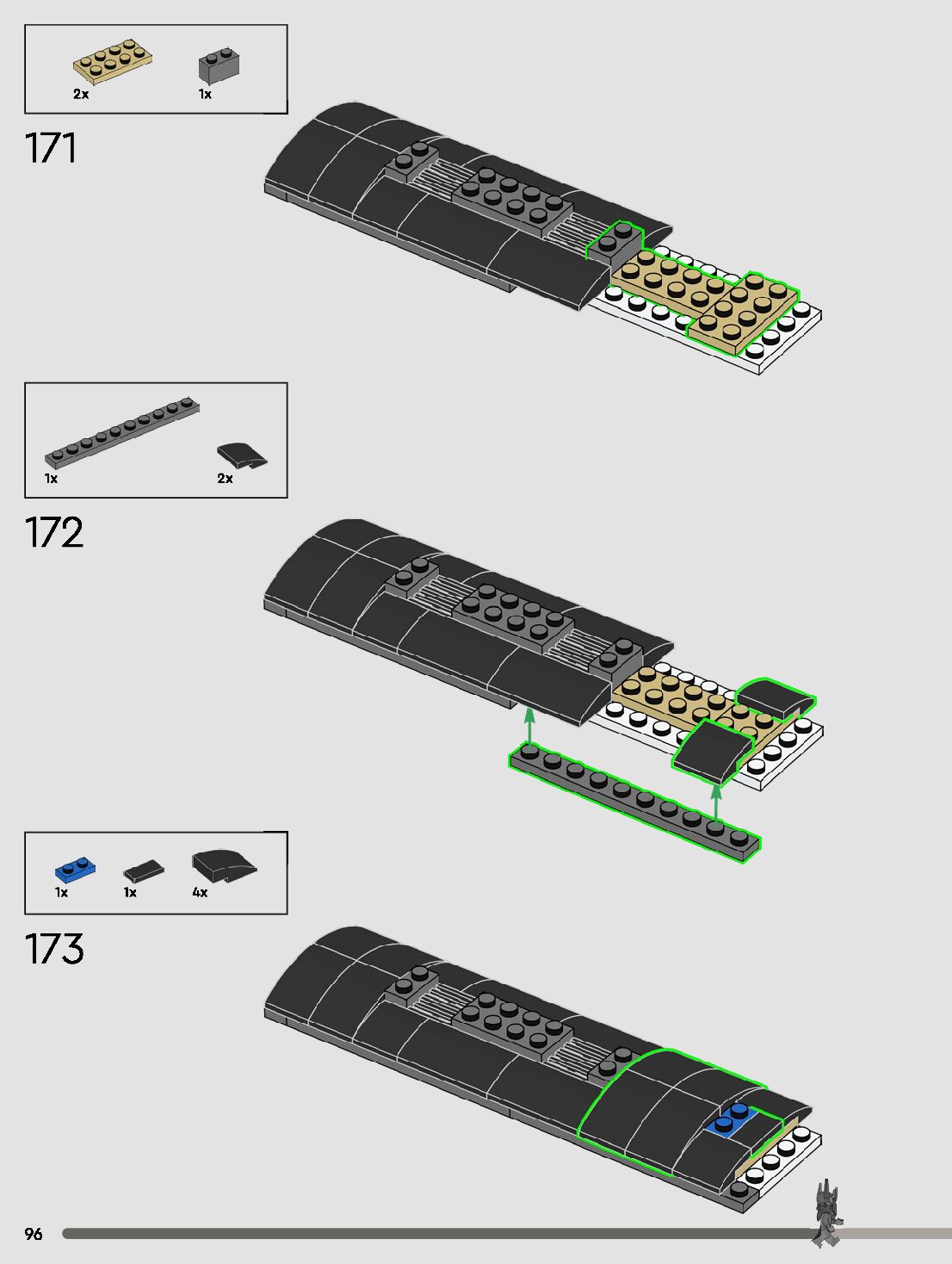 2x 1x

171

1x 2x

172

1x 1x 4x

173

96