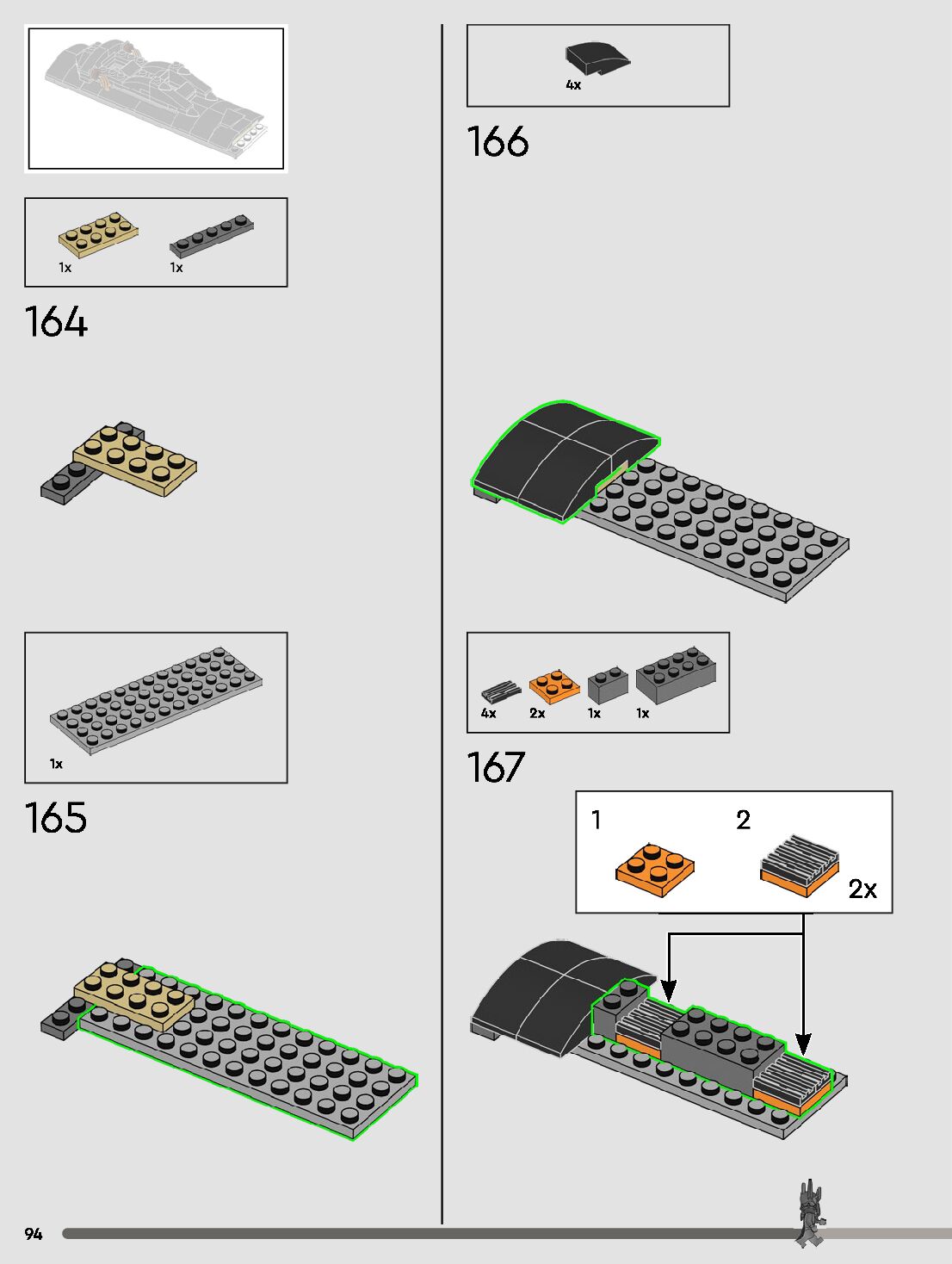 1x
1x

164

1x

165

4x

166

4x
2x
1x
1x

167

1
2
2x

94