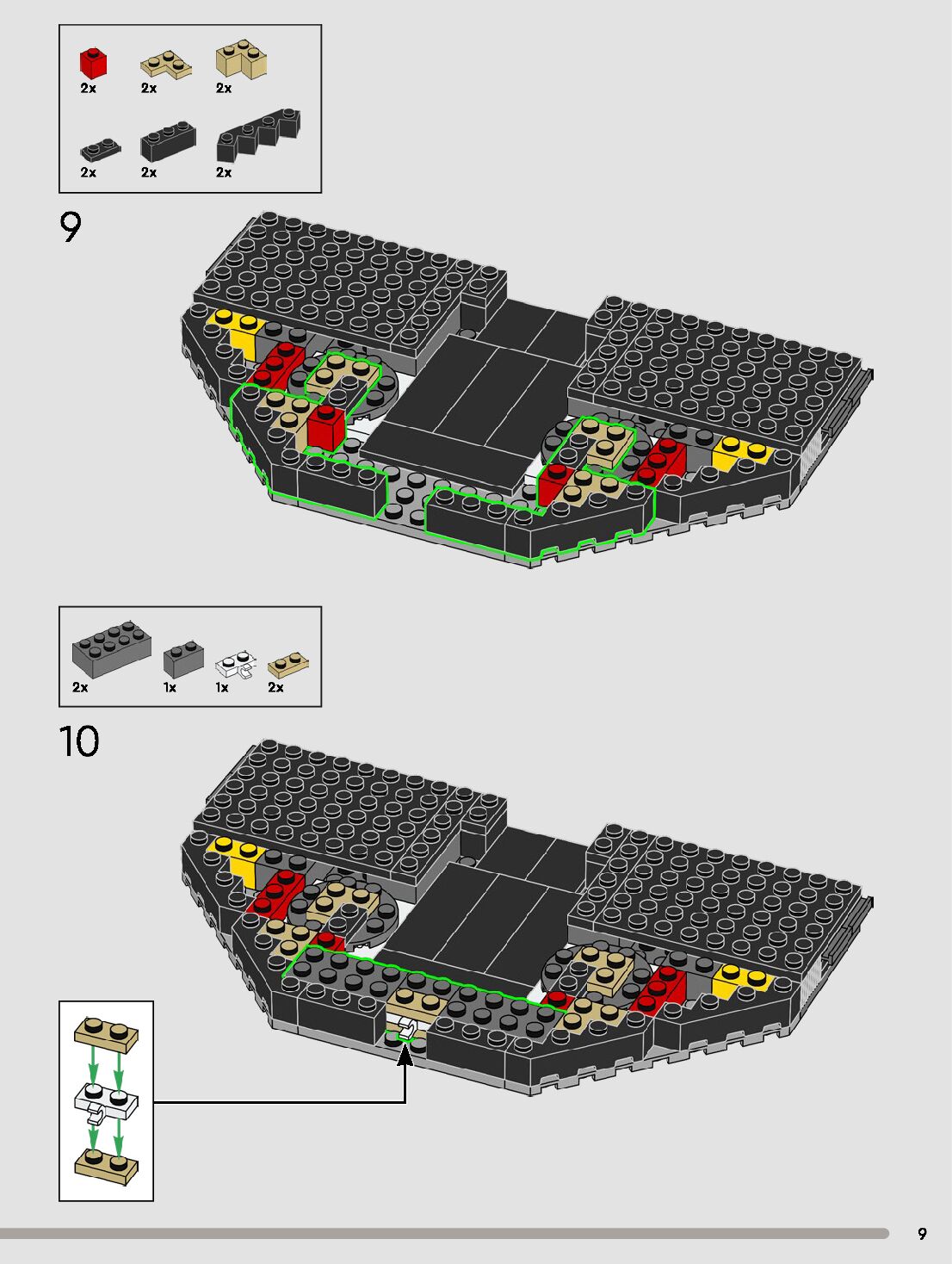 2x 2x 2x

2x 2x 2x

9

2x 1x 1x 2x

10

9