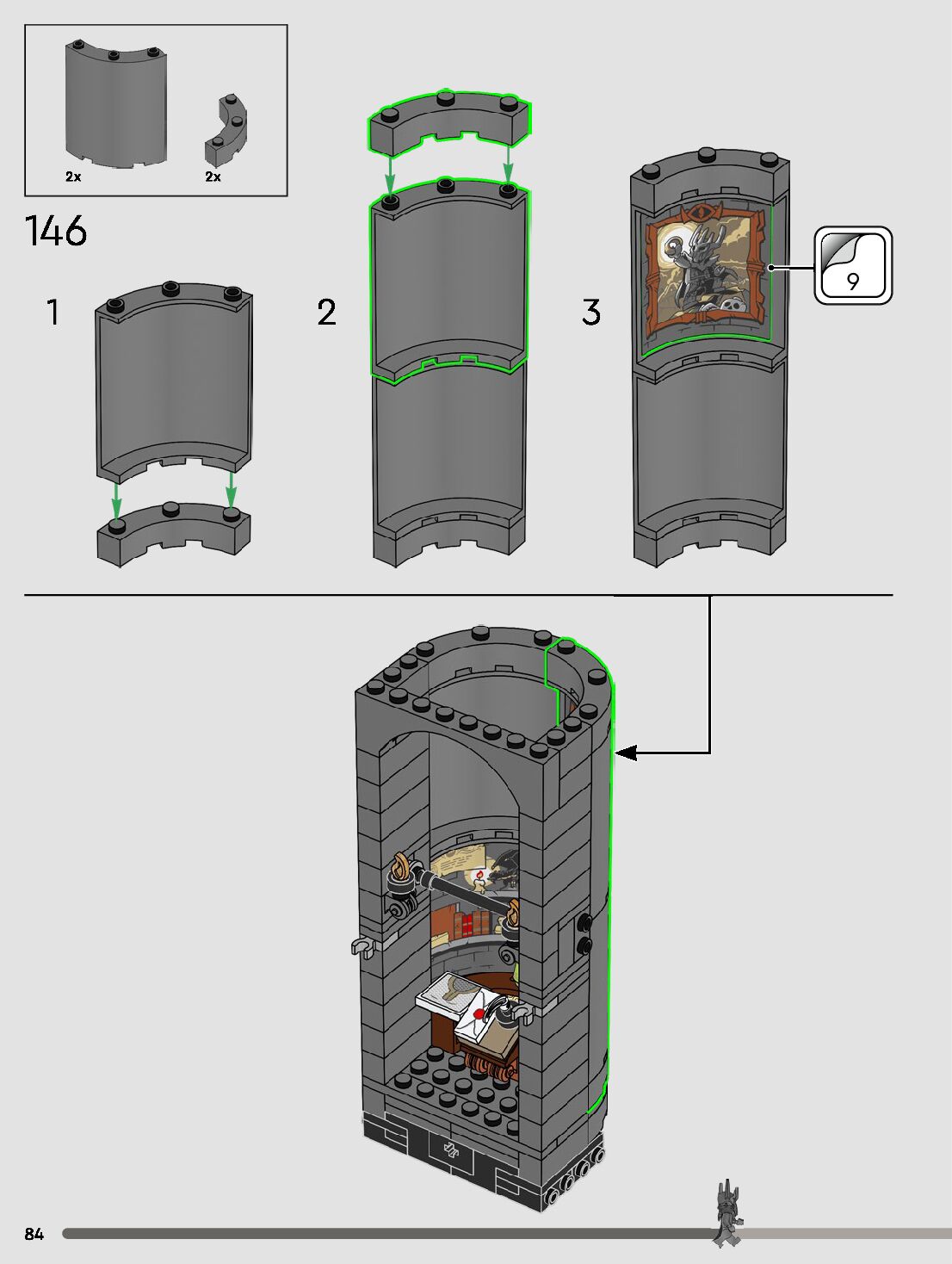 2x
2x

146

1

2

3

9

84