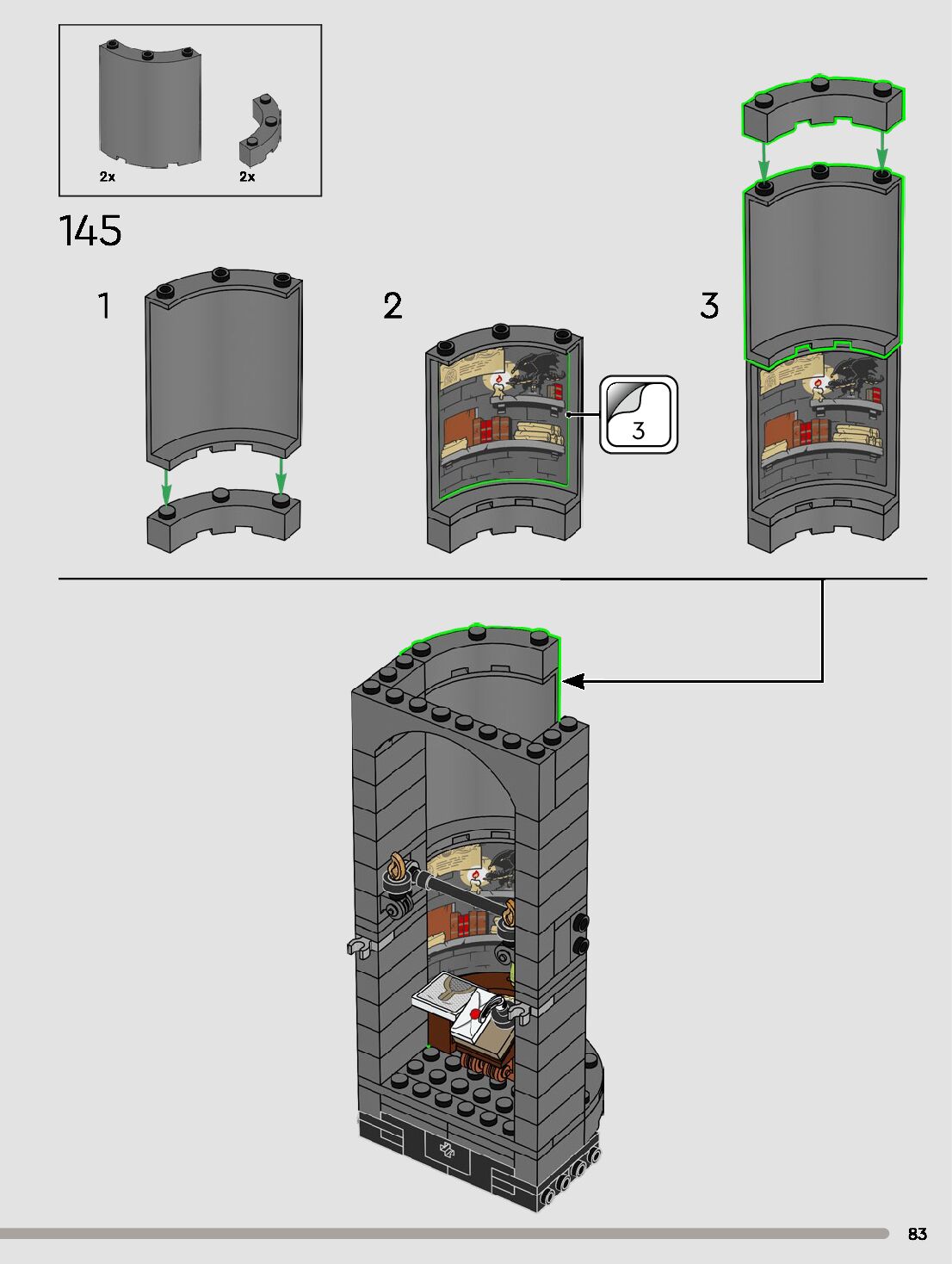 2x
2x

145

1

2

3

3

83