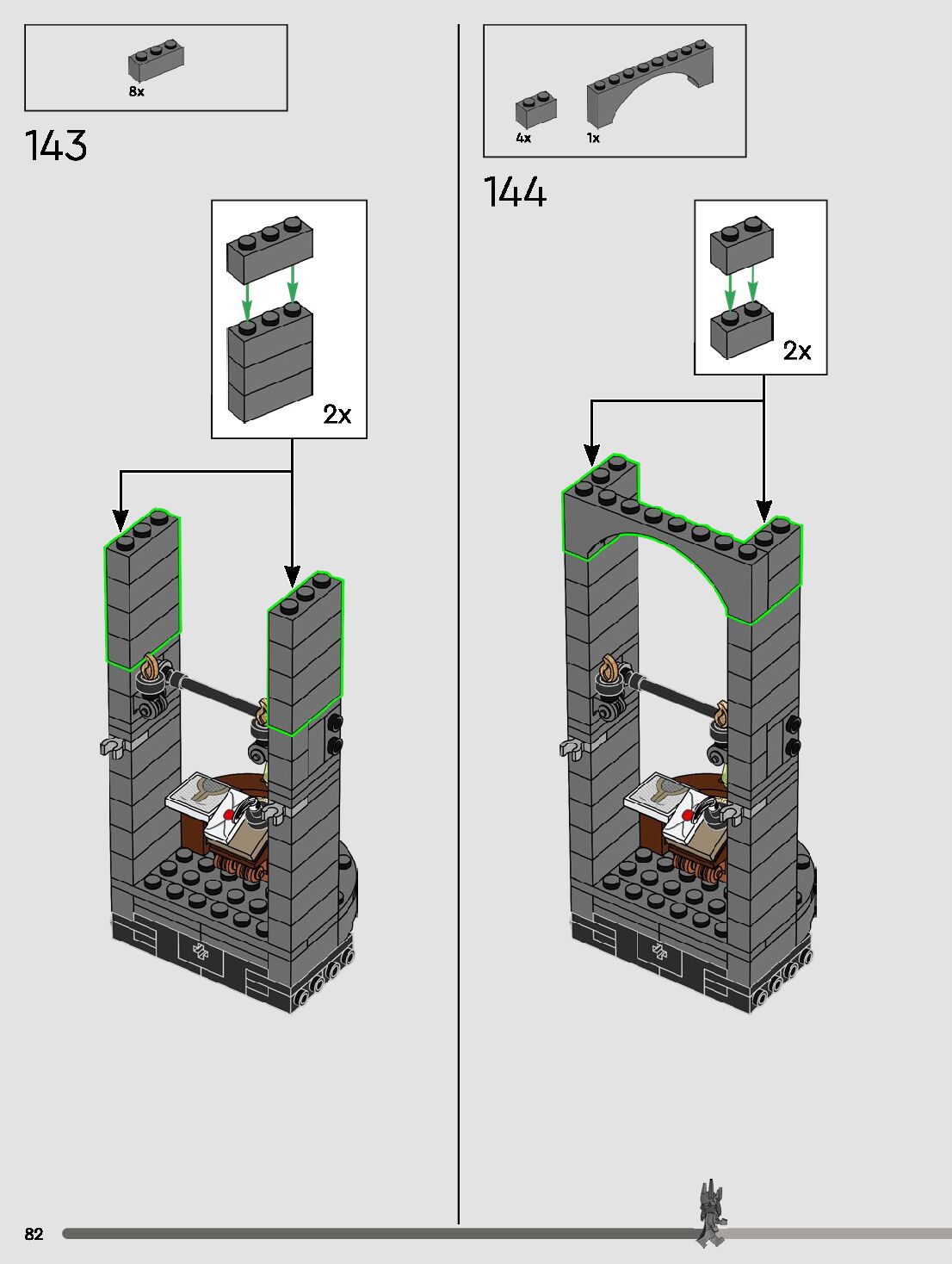 8x

143

2x

4x 1x

144

2x

82