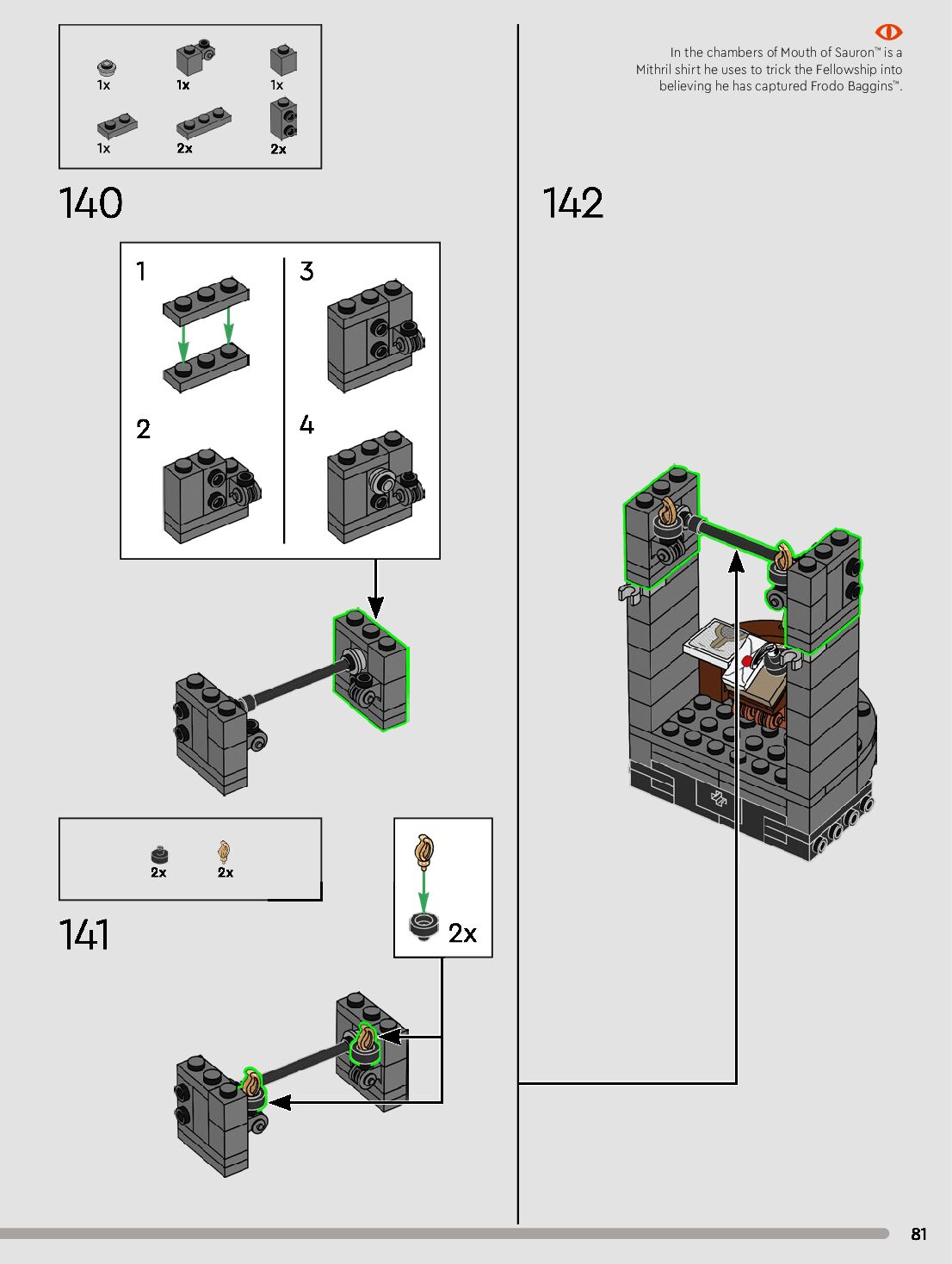 1x 1x 1x
1x 2x 2x

140

1

2

3

4

2x 2x

141

2x

In the chambers of Mouth of Sauron™ is a Mithril shirt he uses to trick the Fellowship into believing he has captured Frodo Baggins™.

142

81