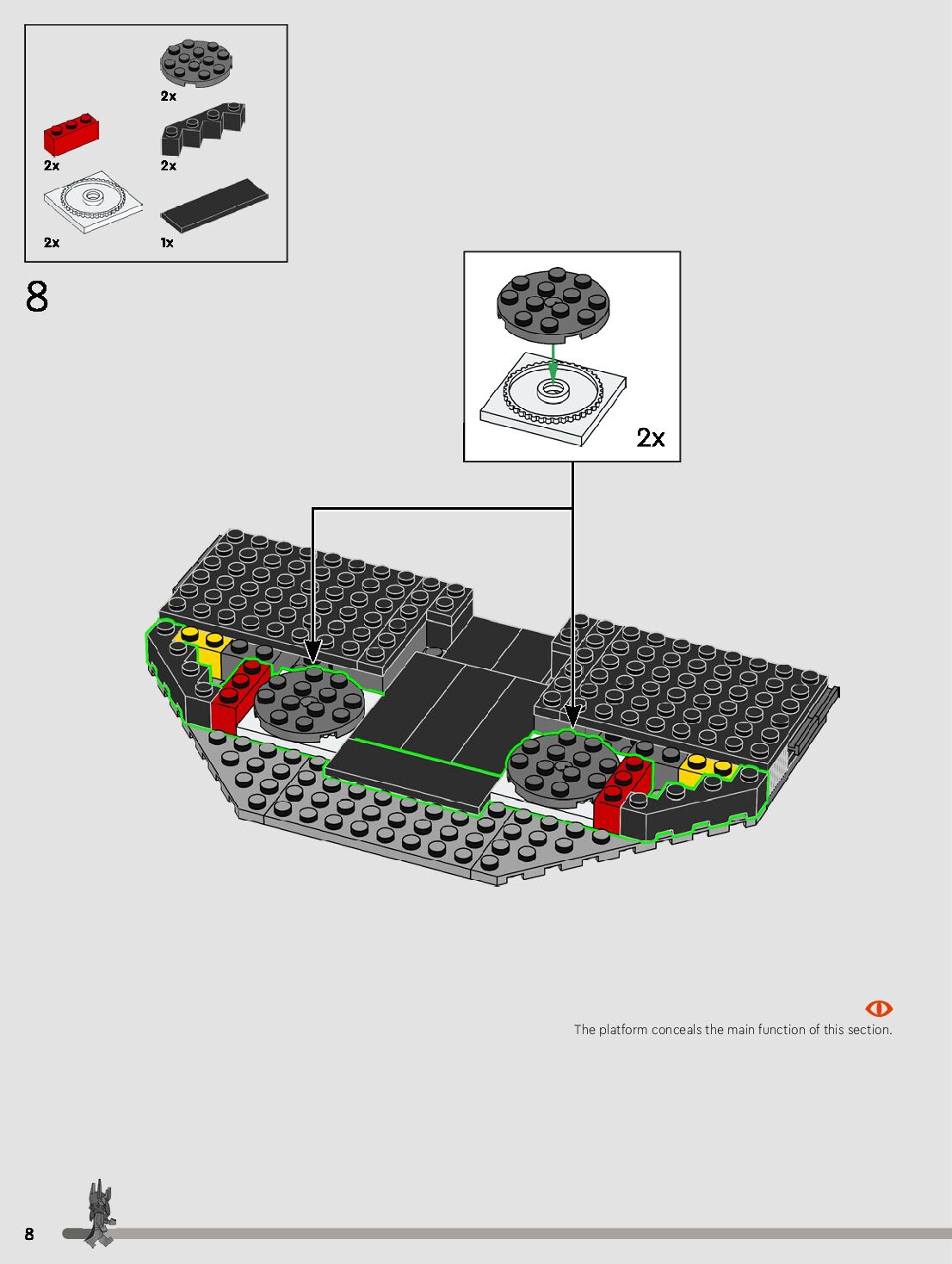 2x

2x

2x

2x

1x

8

2x

The platform conceals the main function of this section.

8