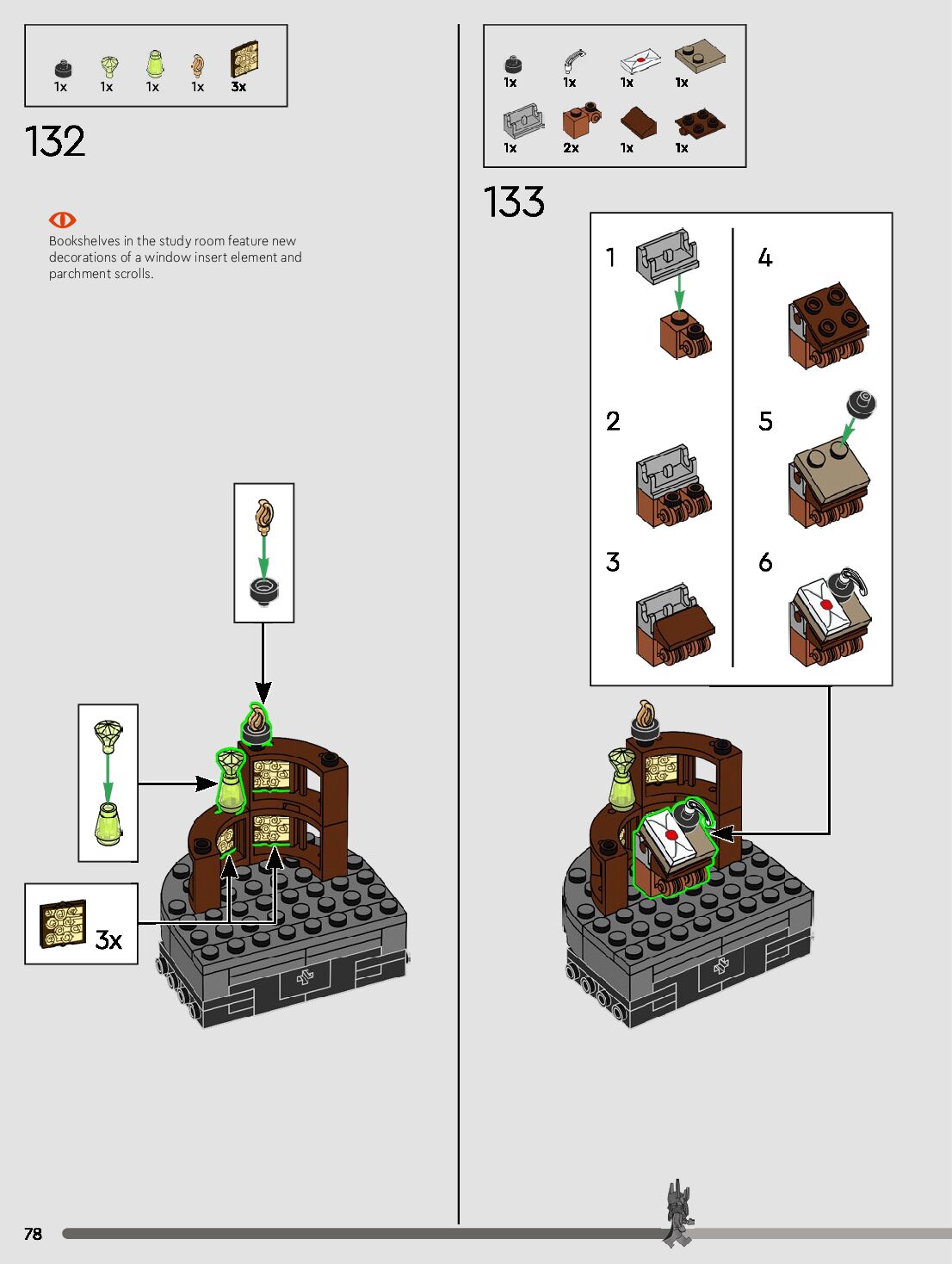 1x 1x 1x 1x 3x

132

Bookshelves in the study room feature new decorations of a window insert element and parchment scrolls.

3x

1x 1x 1x 1x
1x 2x 1x 1x

133

1

2

3

4

5

6

78