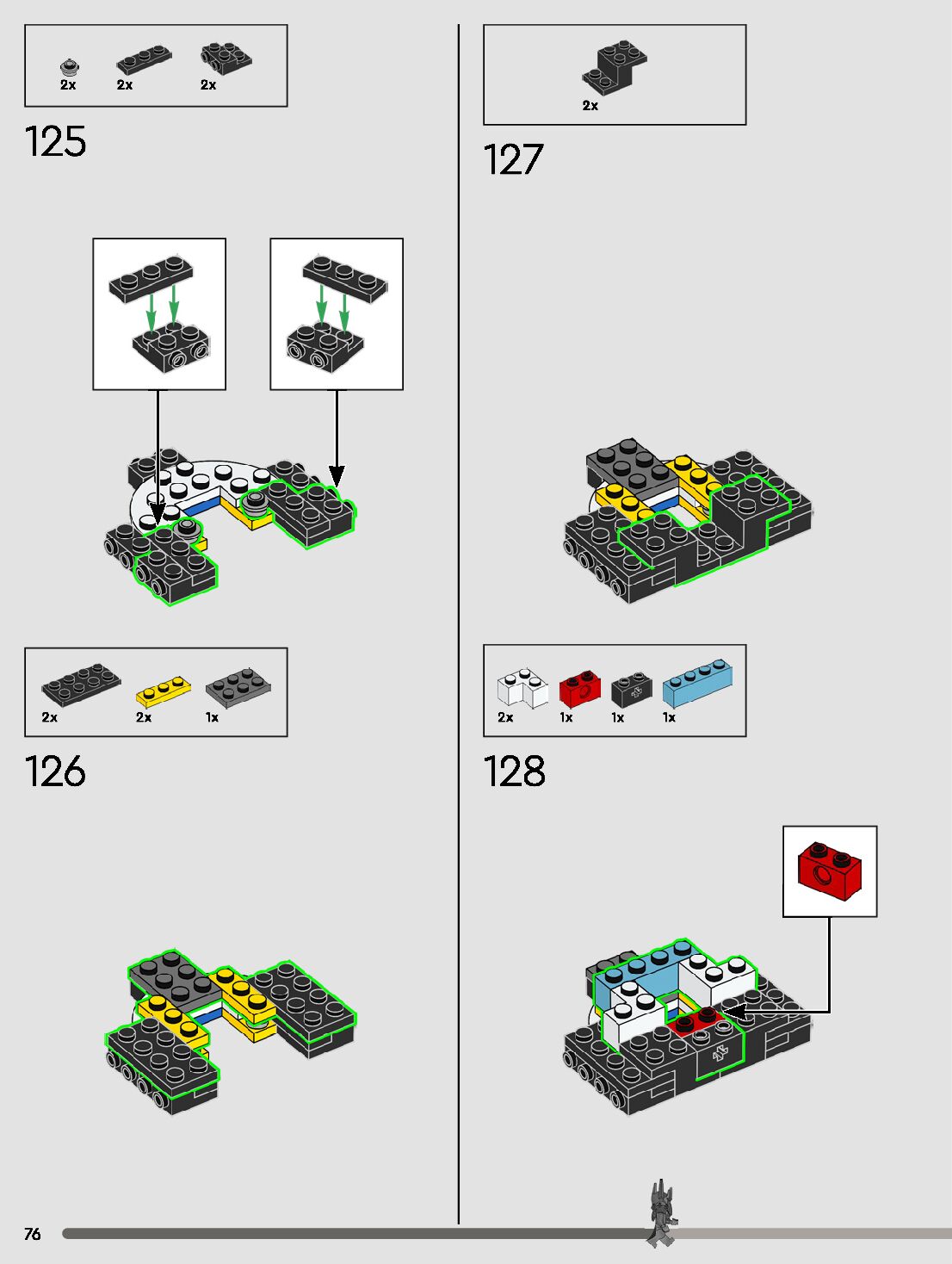 2x 2x 2x

125

2x 2x 1x

126

2x

127

2x 1x 1x 1x

128

76