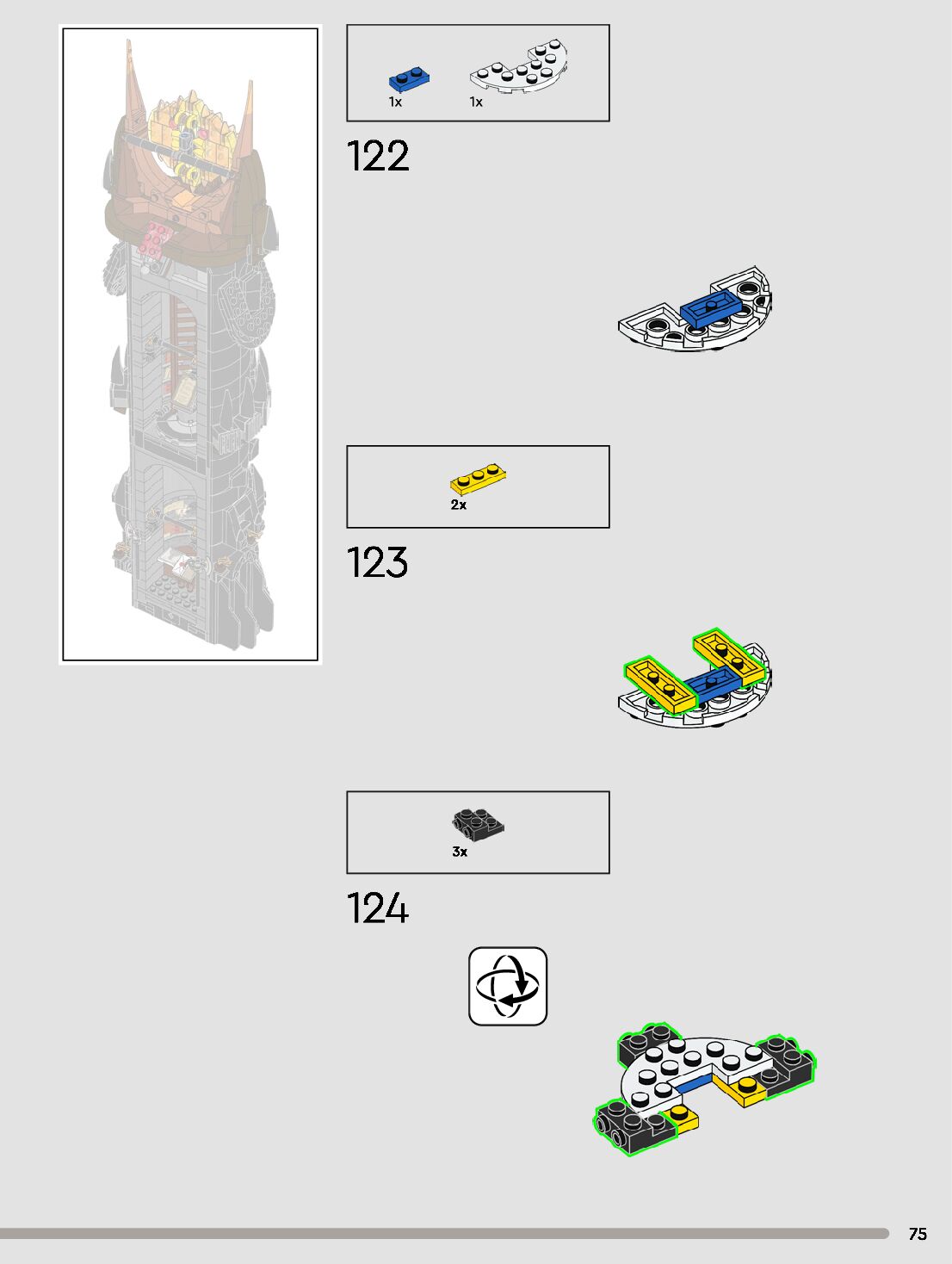 1x 1x

122

2x

123

3x

124

75