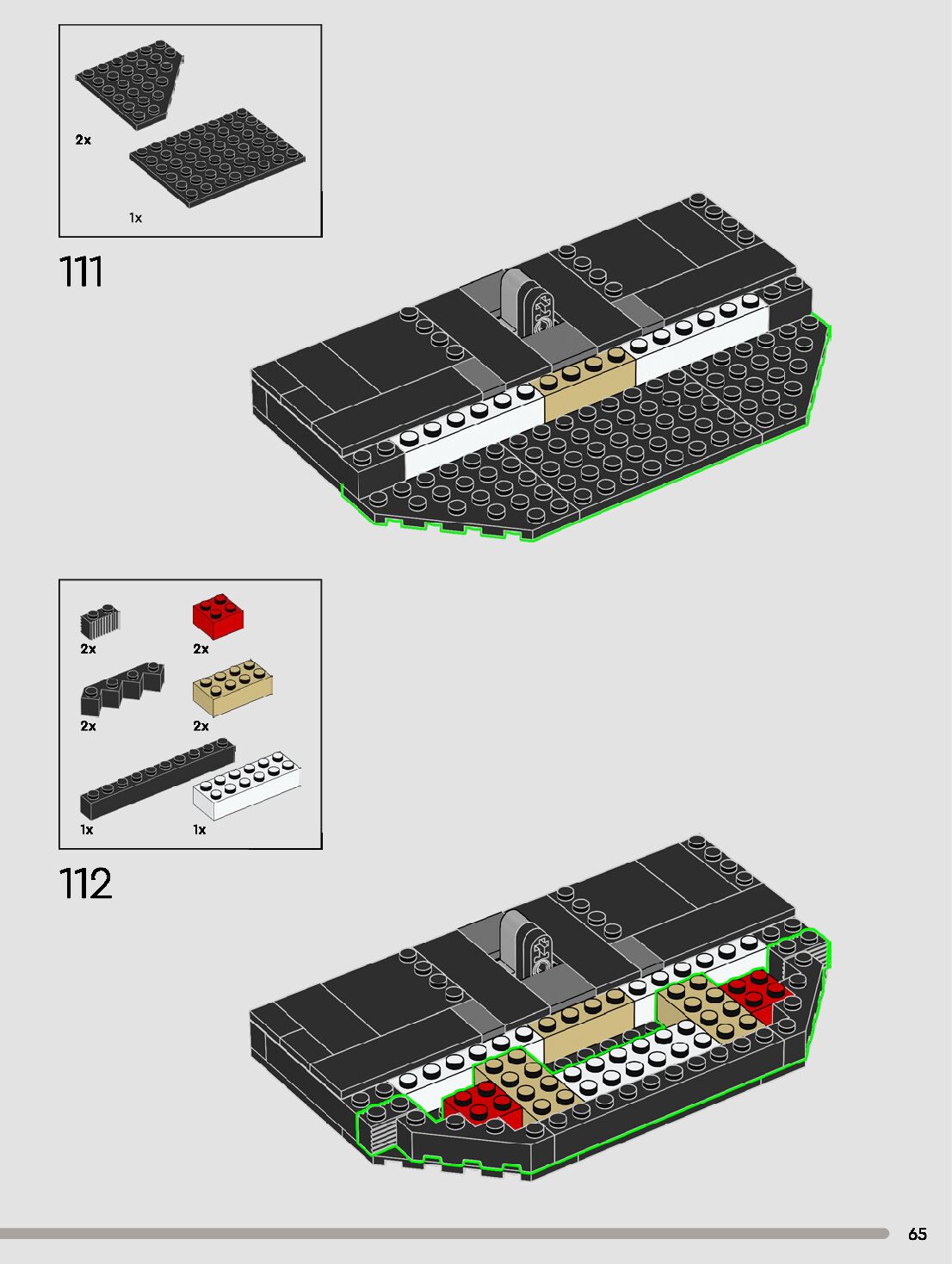 2x

1x

111

2x
2x
2x
2x
1x
1x

112

65