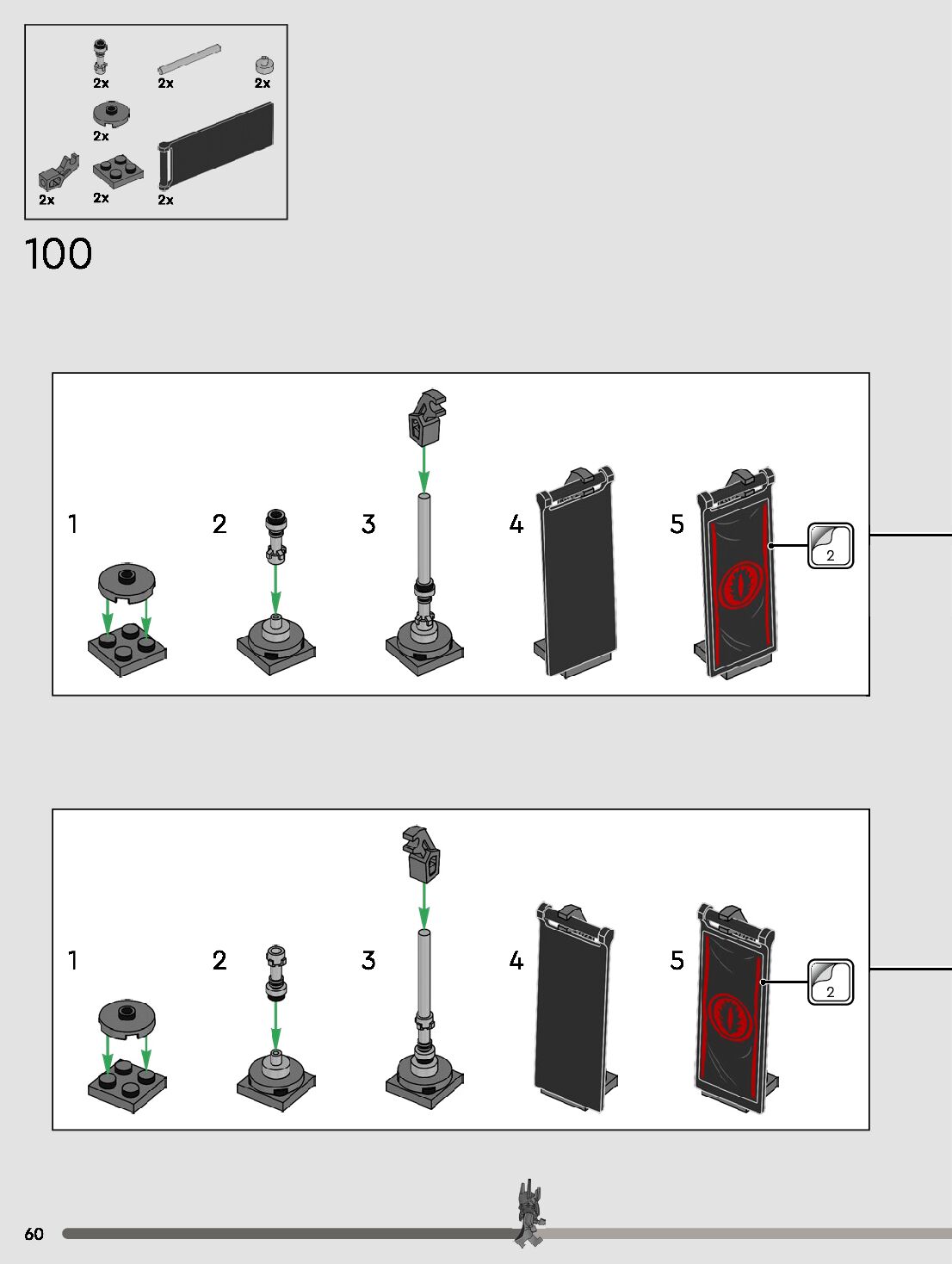 2x 2x 2x
2x
2x 2x 2x

100

1 2 3 4 5
2

1 2 3 4 5
2

60