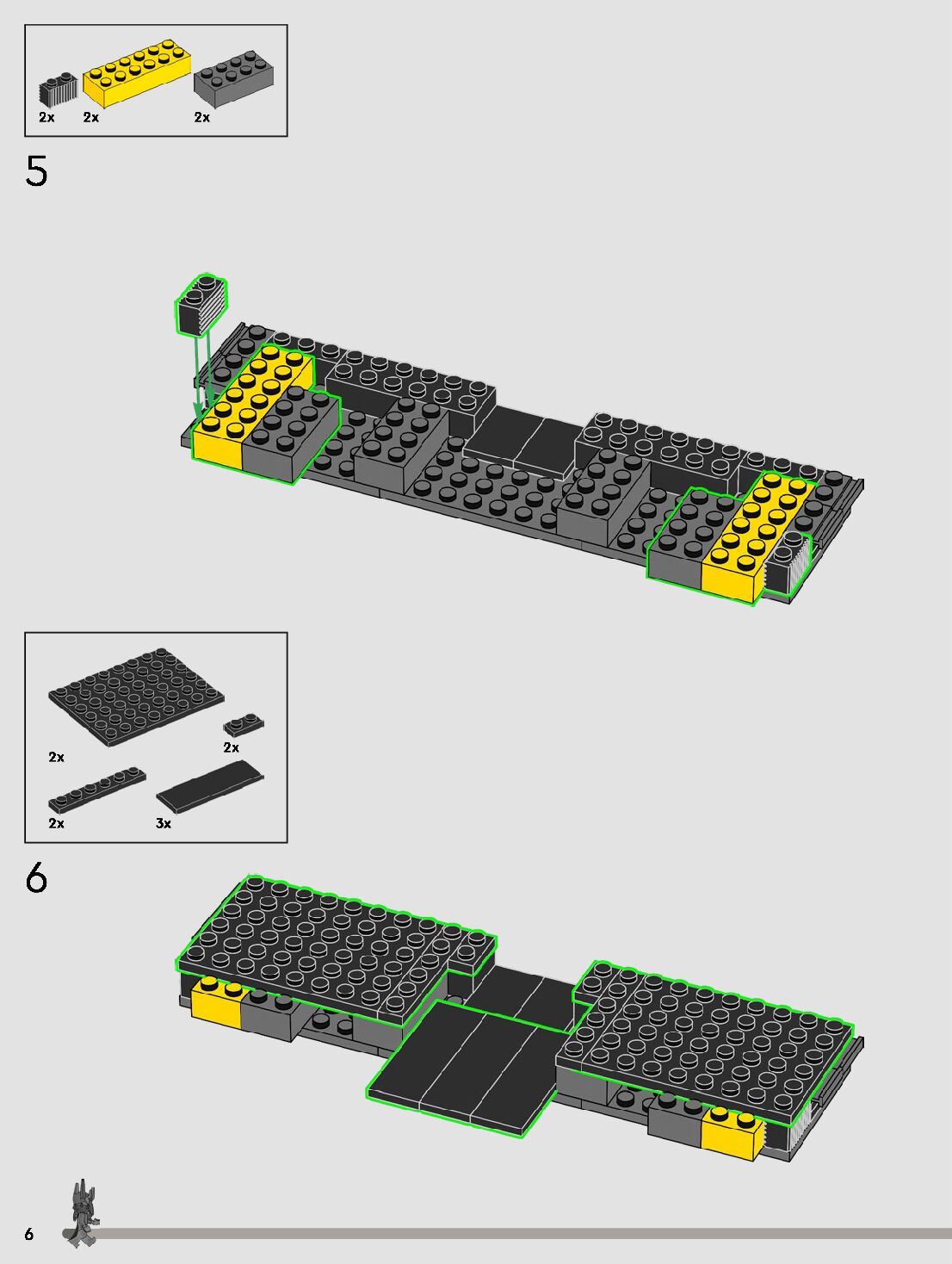 2x 2x 2x

5

2x 2x

2x 3x

6

6