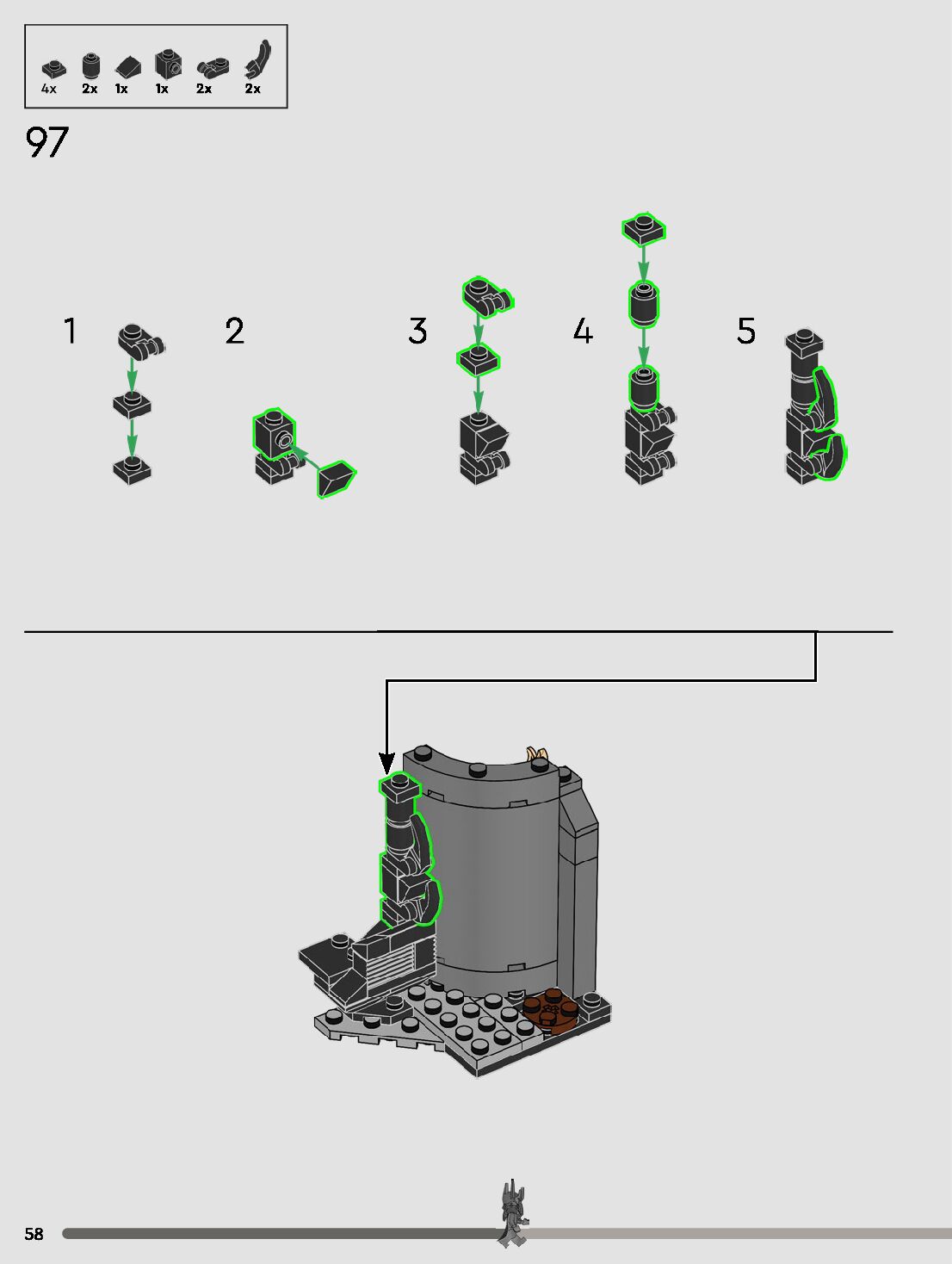 4x 2x 1x 1x 2x 2x

97

1

2

3

4

5

58