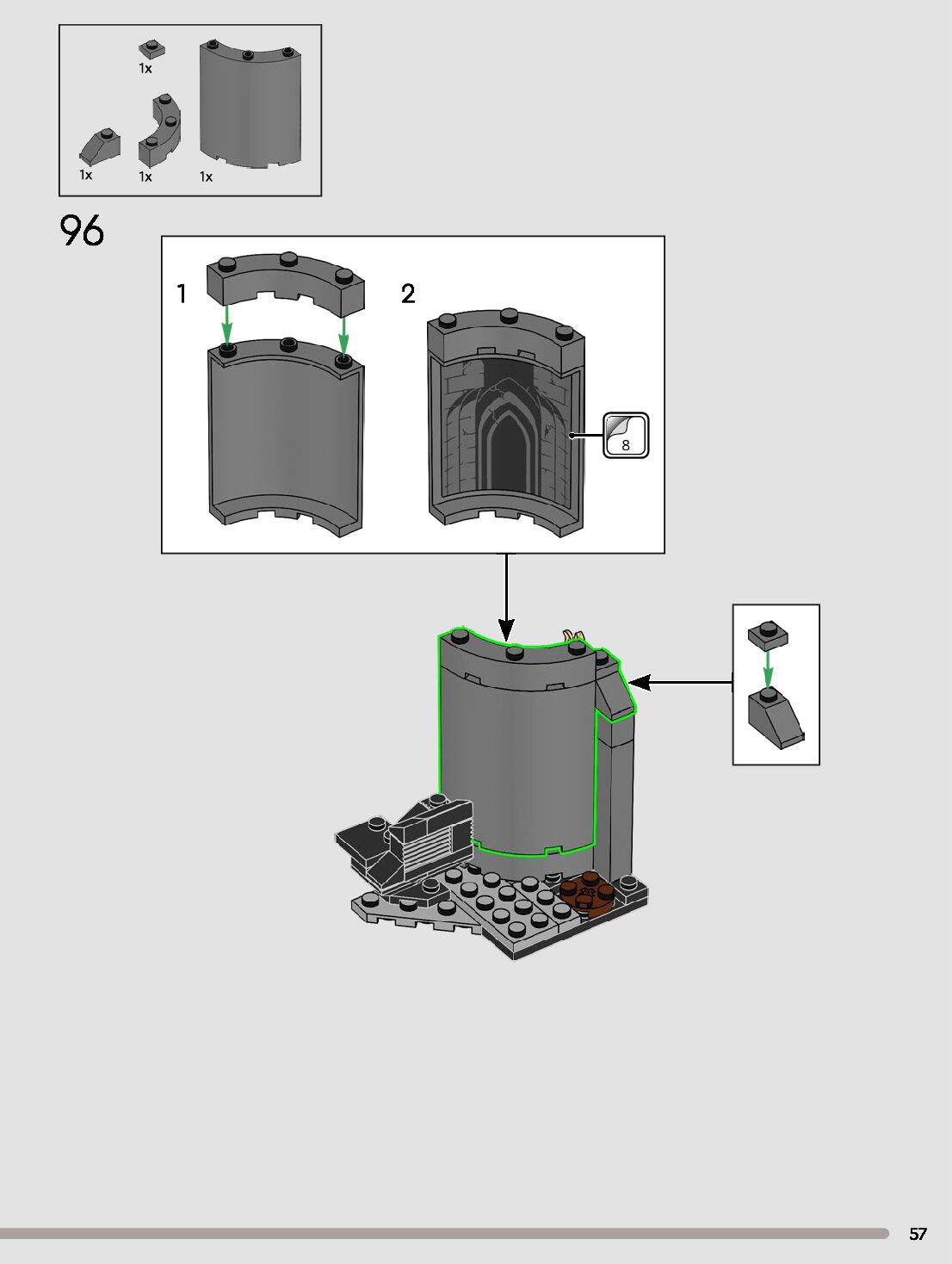 1x

1x

1x

1x

96

1

2

8

57