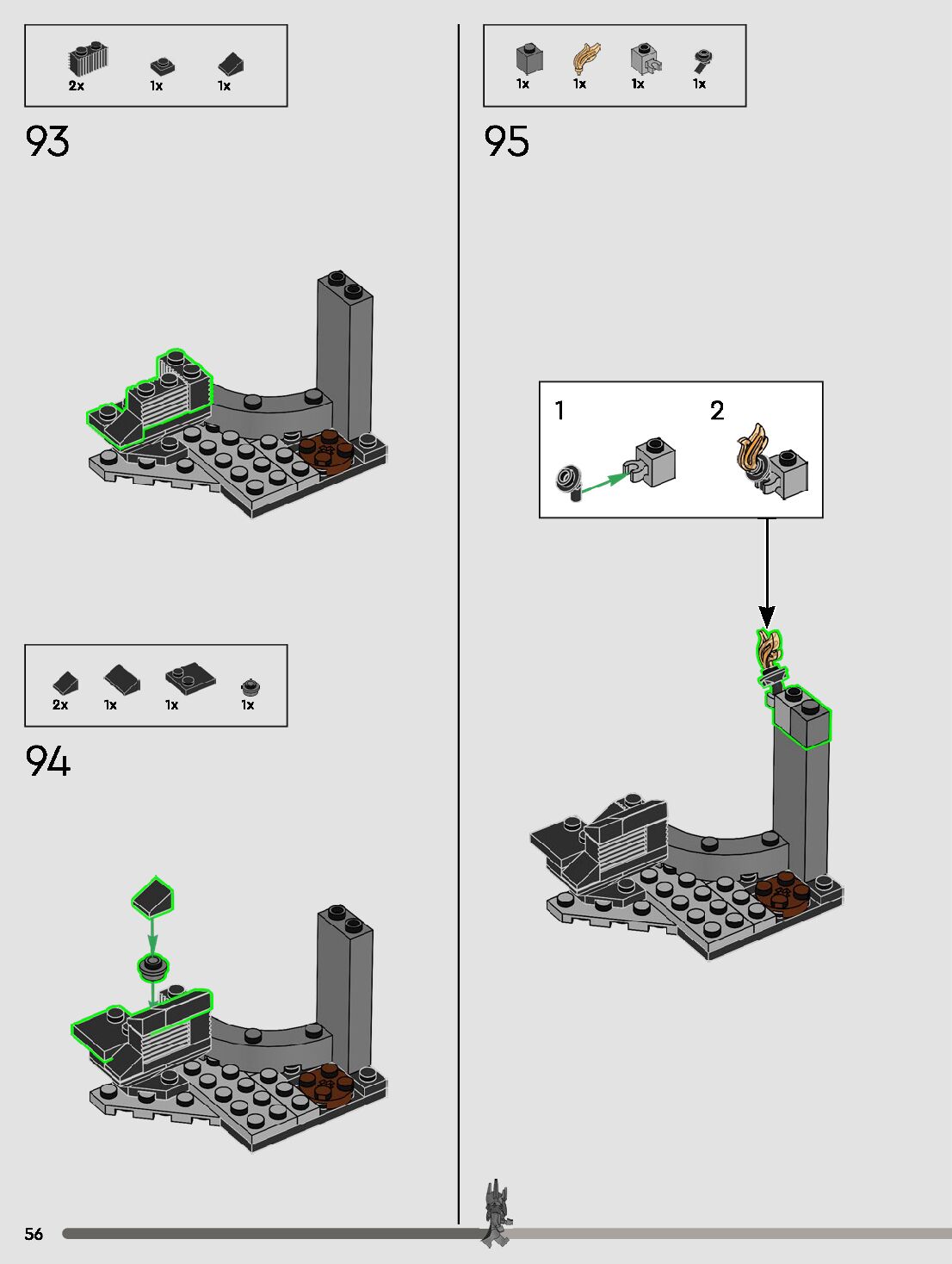 2x 1x 1x

93

2x 1x 1x 1x

94

1x 1x 1x 1x

95

1

2

56