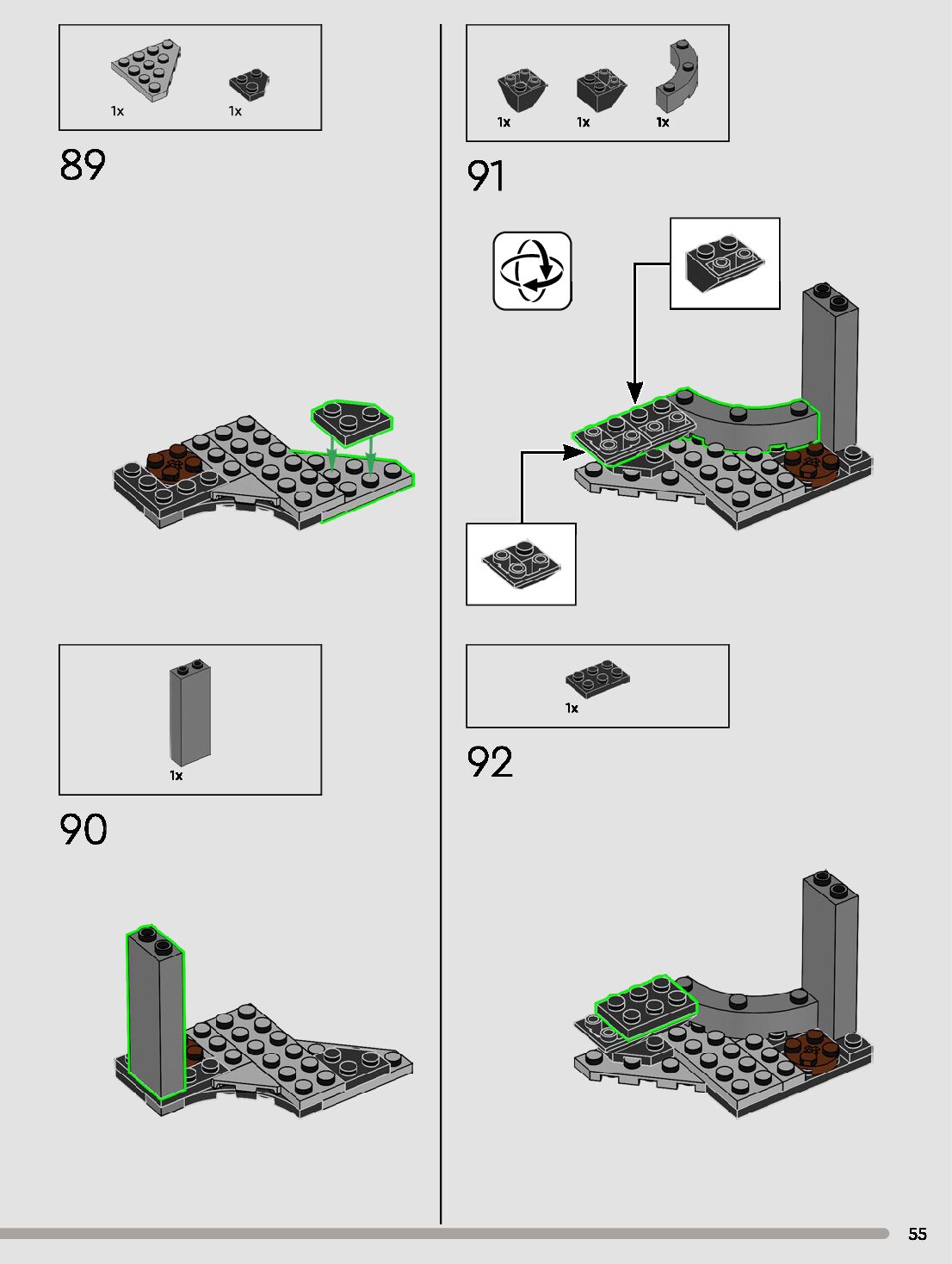 1x 1x

89

1x

90

1x 1x 1x

91

1x

92

55