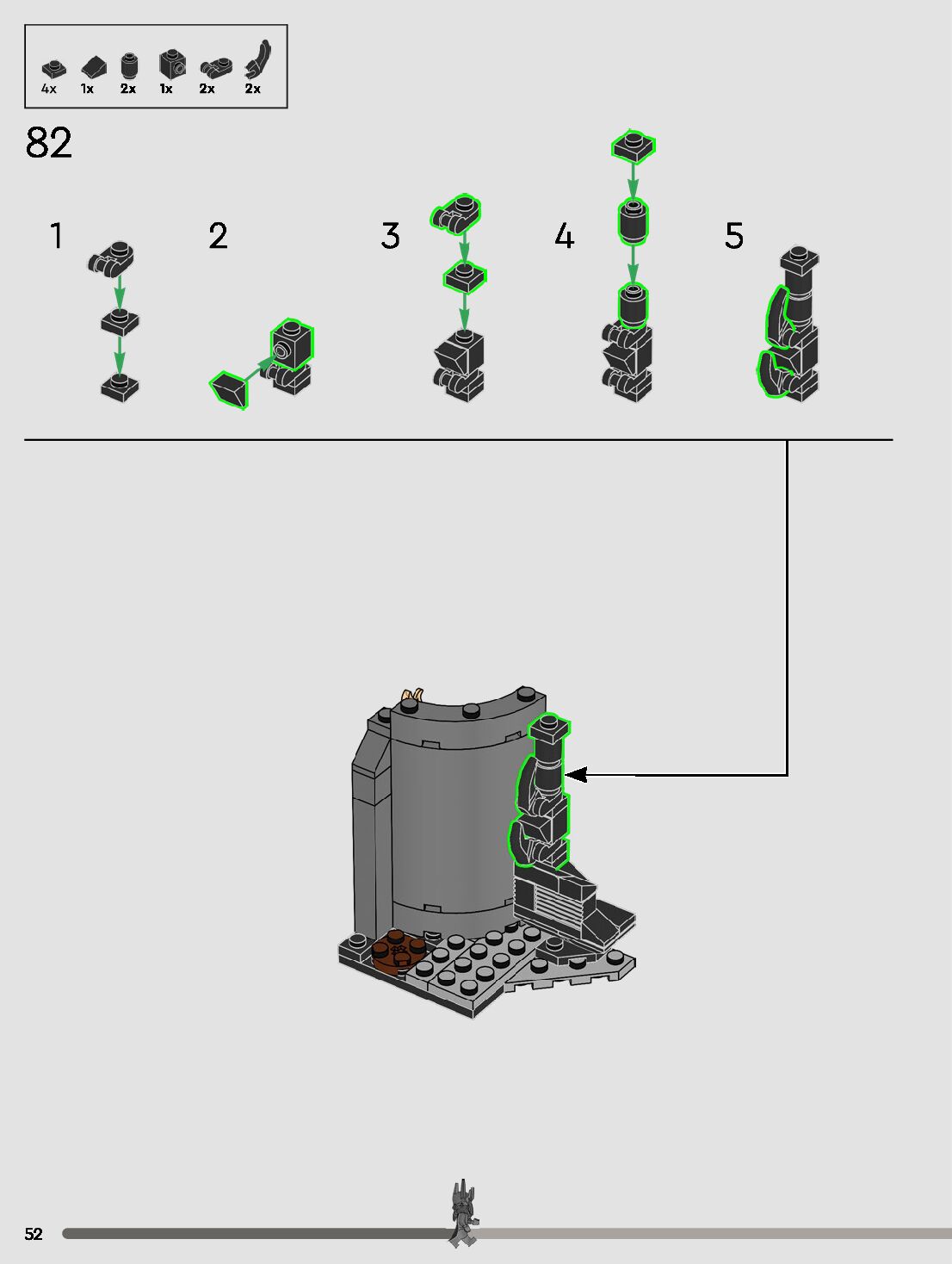 4x 1x 2x 1x 2x 2x

82

1

2

3

4

5

52